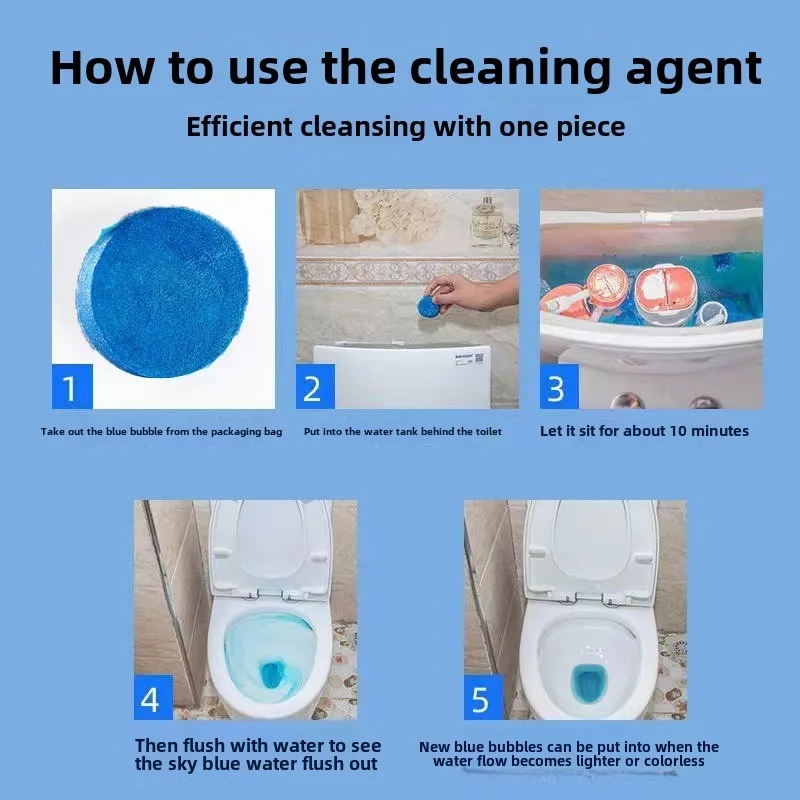 How to use the cleaning agent

Efficient cleansing with one piece

1

Take out the blue bubble from the packaging bag

2

Put into the water tank behind the toilet

3

Let it sit for about 10 minutes

4

Then flush with water to see the sky blue water flush out

5

New blue bubbles can be put into when the water flow becomes lighter or colorless