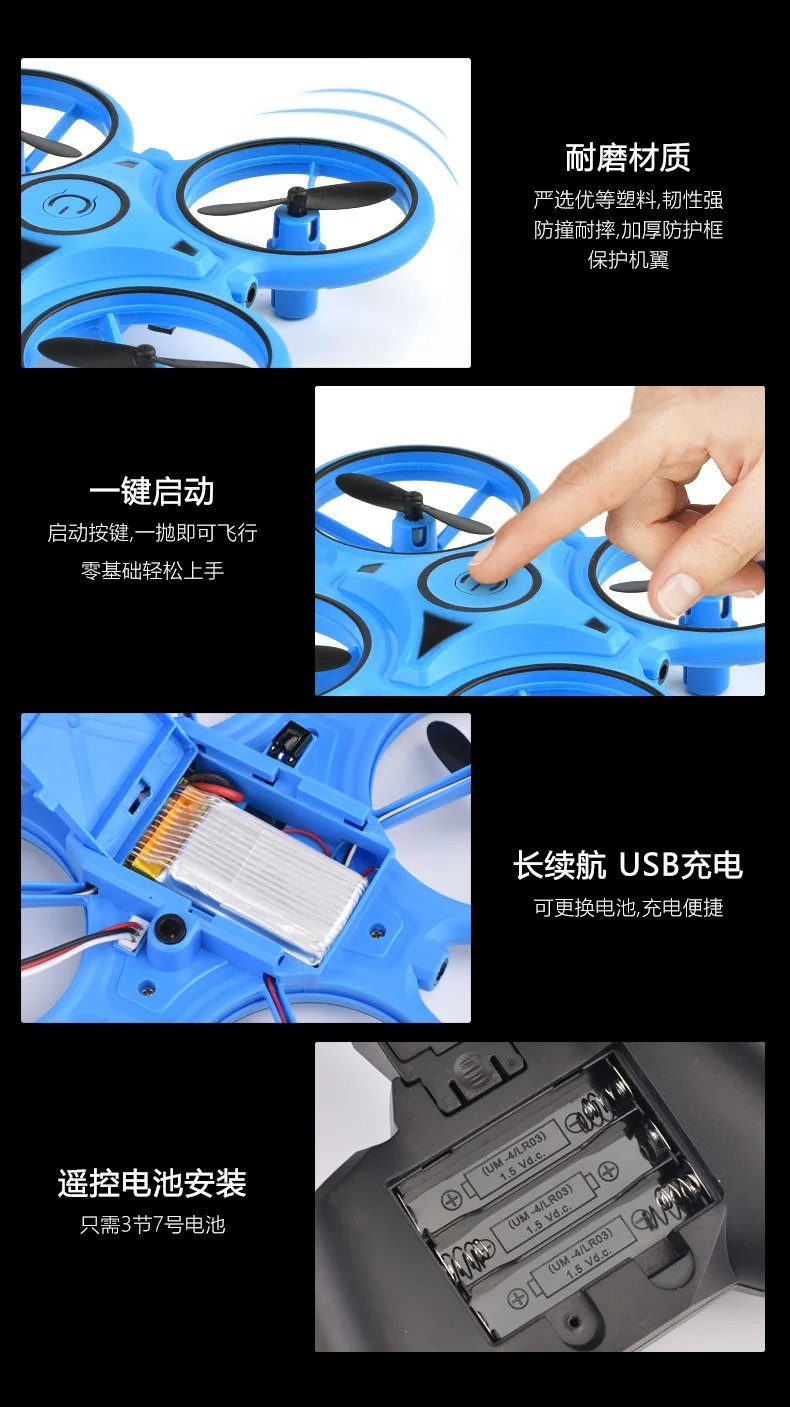 耐磨材质
严选优等塑料,韧性强
防撞耐摔,加厚防护框
保护机翼

一键启动
启动按键,一抛即可飞行
零基础轻松上手

长续航 USB充电
可更换电池,充电便捷

遥控电池安装
只需3节7号电池

(UM-4/LR03)
1.5 Vd.c.
(UM-4/LR03)
1.5 Vd.c.
(UM-4/LR03)
1.5 Vd.c.