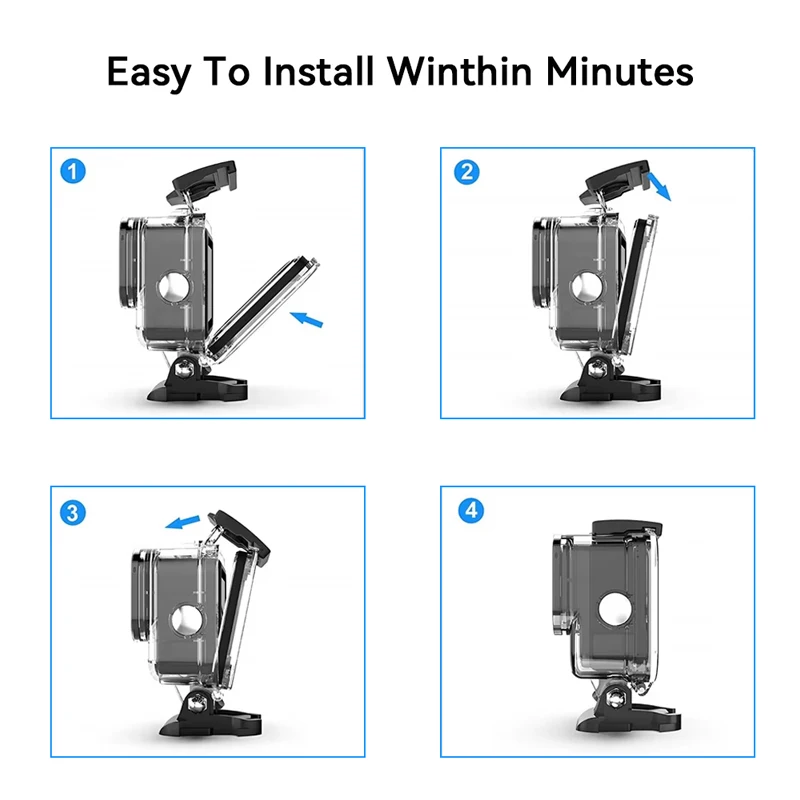 Easy To Install Winthin Minutes

1

2

3

4