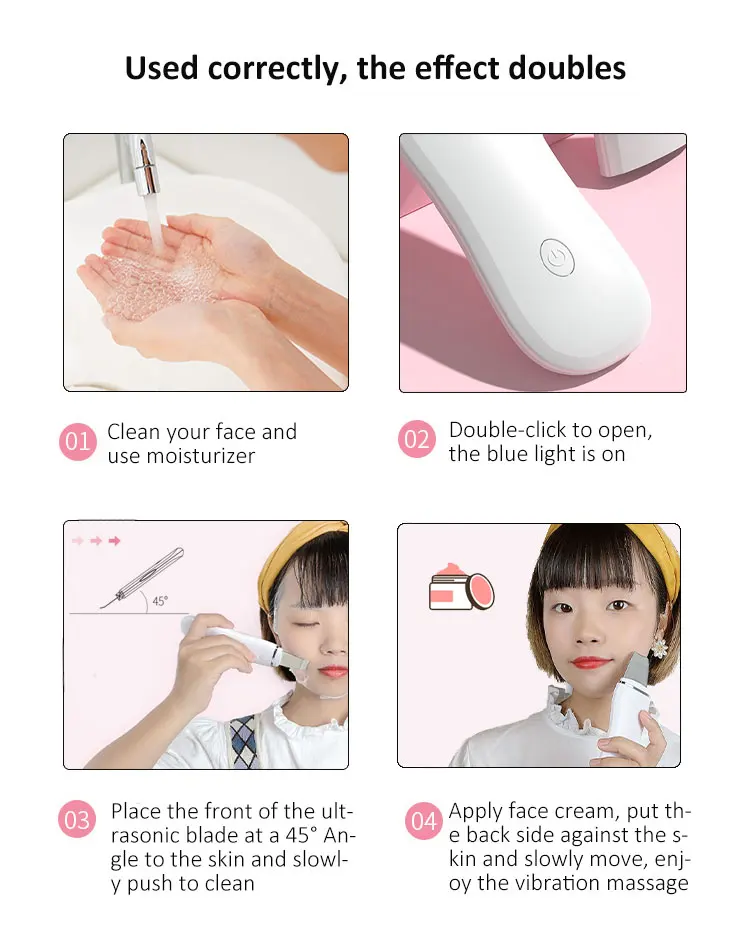 Used correctly, the effect doubles

01 Clean your face and use moisturizer

02 Double-click to open, the blue light is on

45°

03 Place the front of the ultrasonic blade at a 45° Angle to the skin and slowly push to clean

04 Apply face cream, put the back side against the skin and slowly move, enjoy the vibration massage