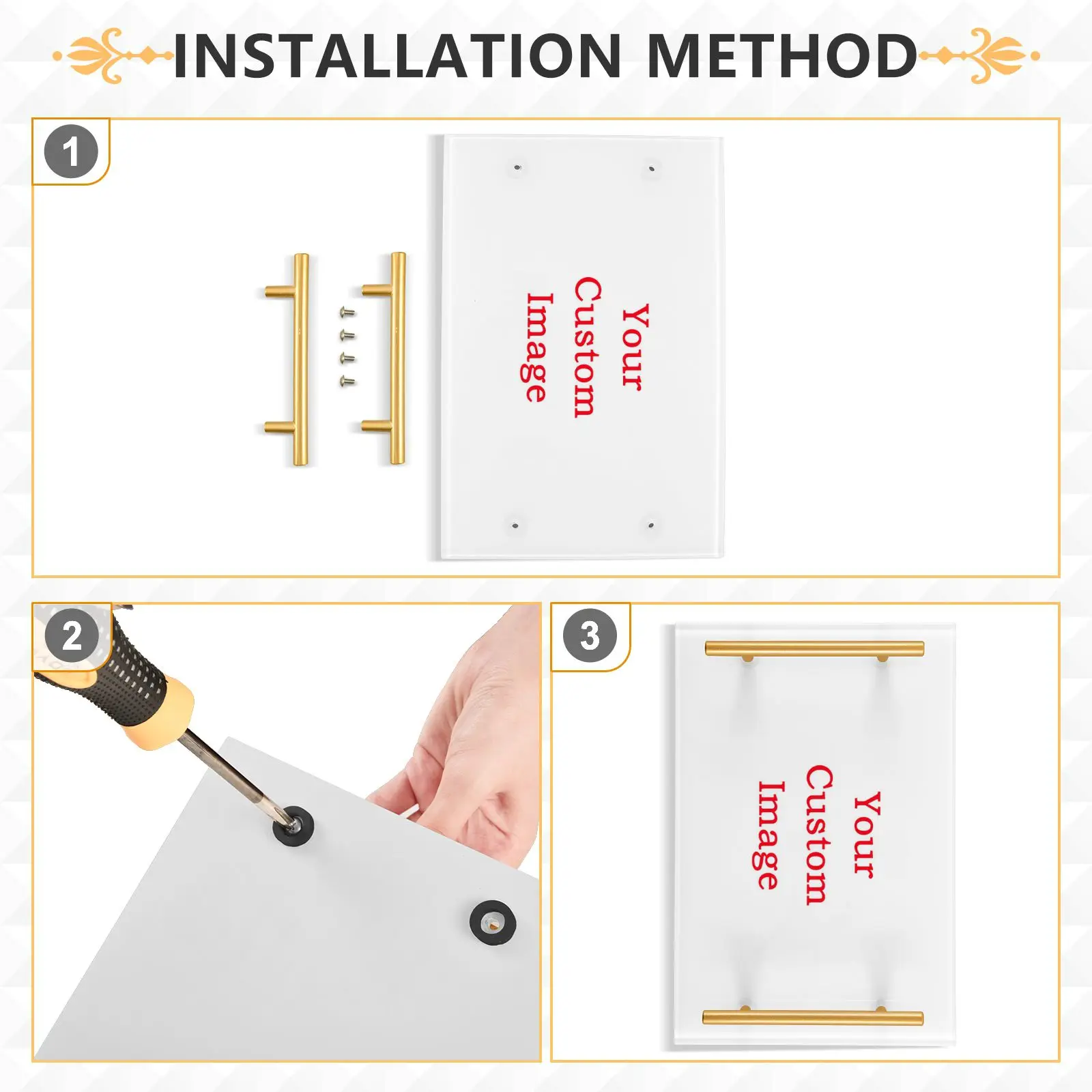 INSTALLATION METHOD

1

Your
Custom
Image

2

3

Your
Custom
Image