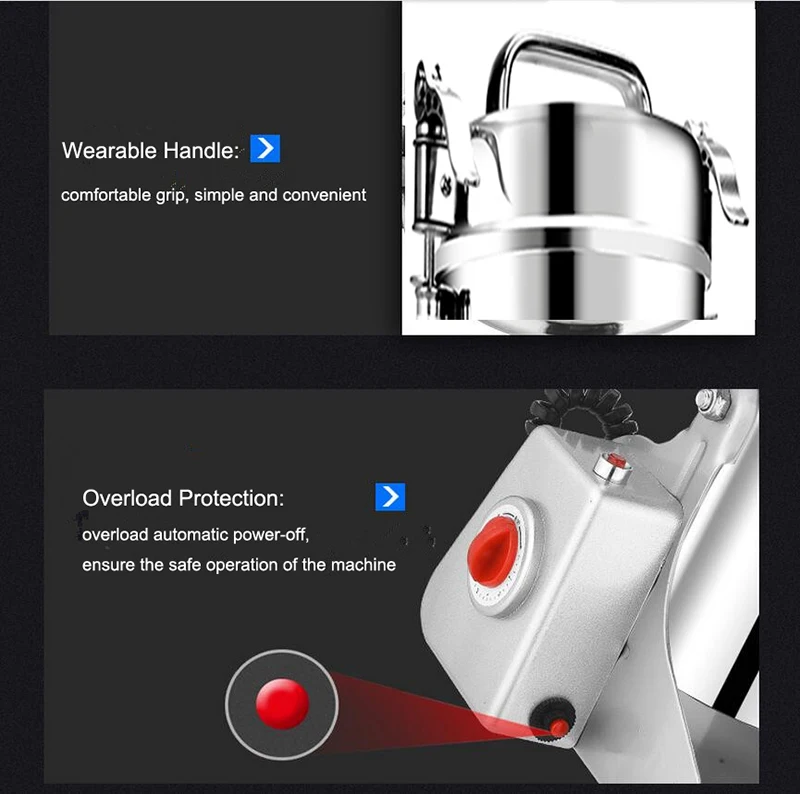 Wearable Handle:

comfortable grip, simple and convenient

Overload Protection:

overload automatic power-off,
ensure the safe operation of the machine