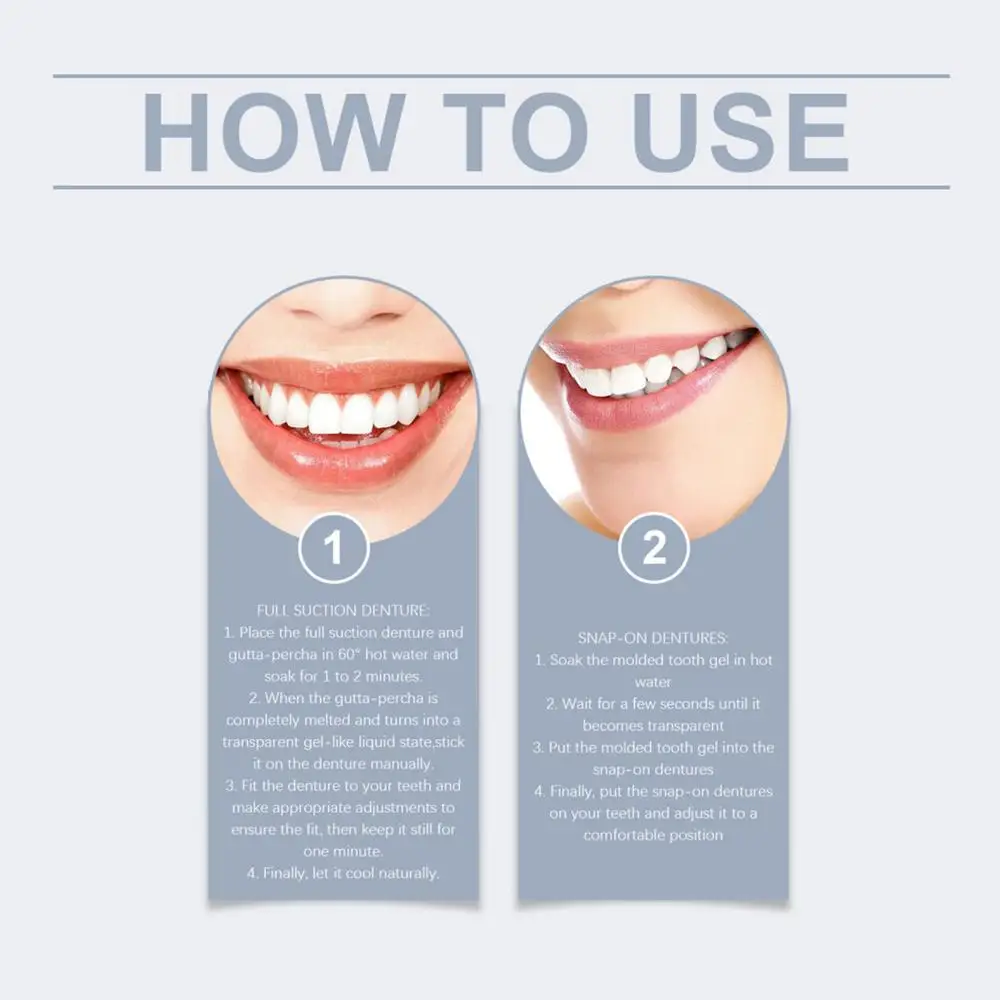 HOW TO USE

1

FULL SUCTION DENTURE:
1. Place the full suction denture and gutta-percha in 60° hot water and soak for 1 to 2 minutes.
2. When the gutta-percha is completely melted and turns into a transparent gel-like liquid state,stick it on the denture manually.
3. Fit the denture to your teeth and make appropriate adjustments to ensure the fit, then keep it still for one minute.
4. Finally, let it cool naturally.

2

SNAP-ON DENTURES:
1. Soak the molded tooth gel in hot water
2. Wait for a few seconds until it becomes transparent
3. Put the molded tooth gel into the snap-on dentures
4. Finally, put the snap-on dentures on your teeth and adjust it to a comfortable position