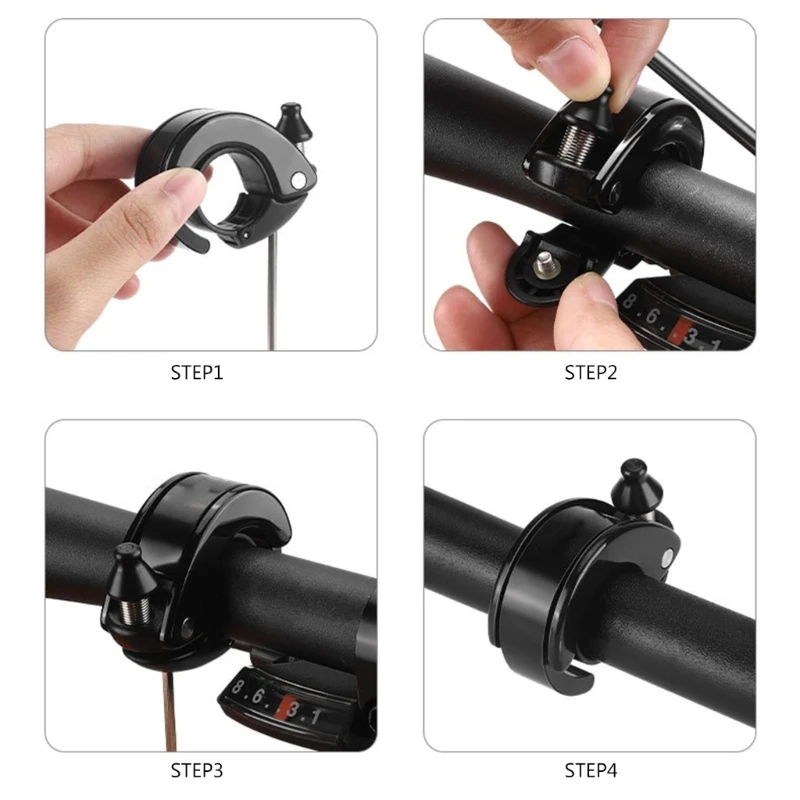 8.6.3.1

STEP1

STEP2

8.6.3.1

STEP3

STEP4