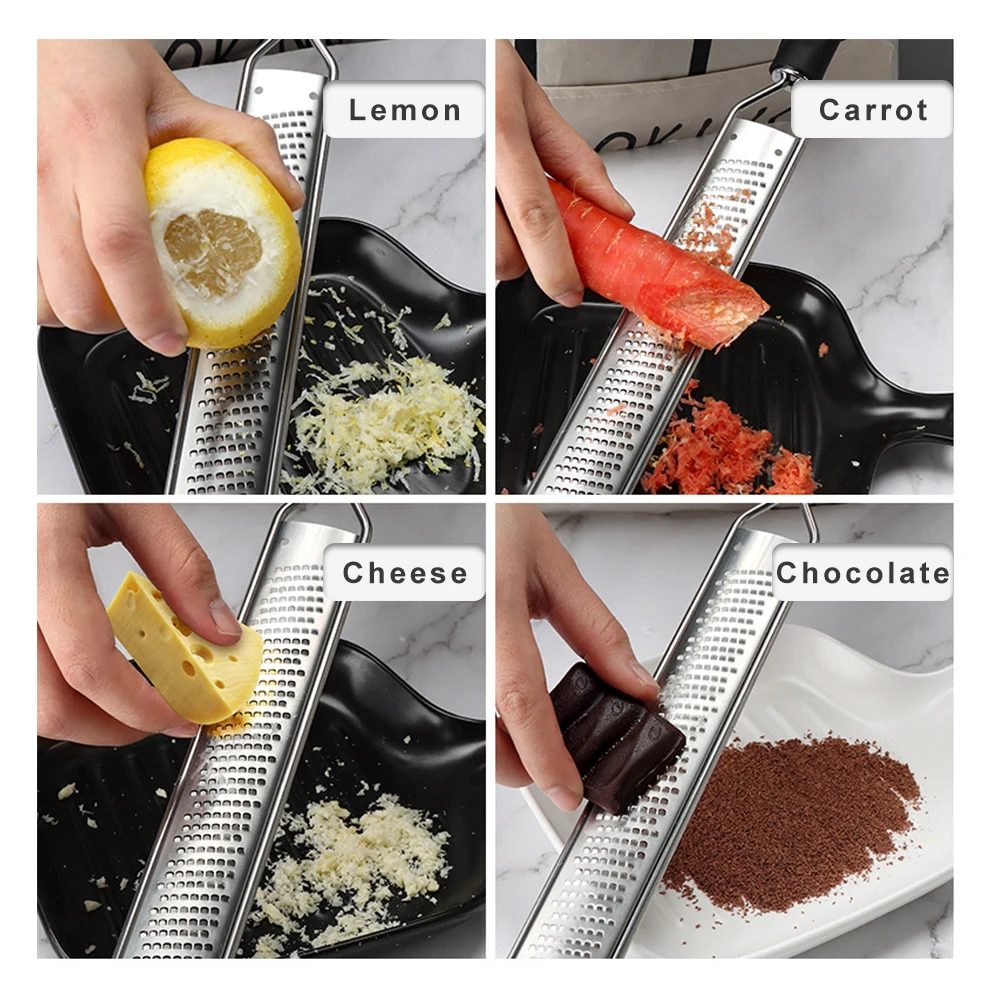 Lemon

Carrot

Cheese

Chocolate