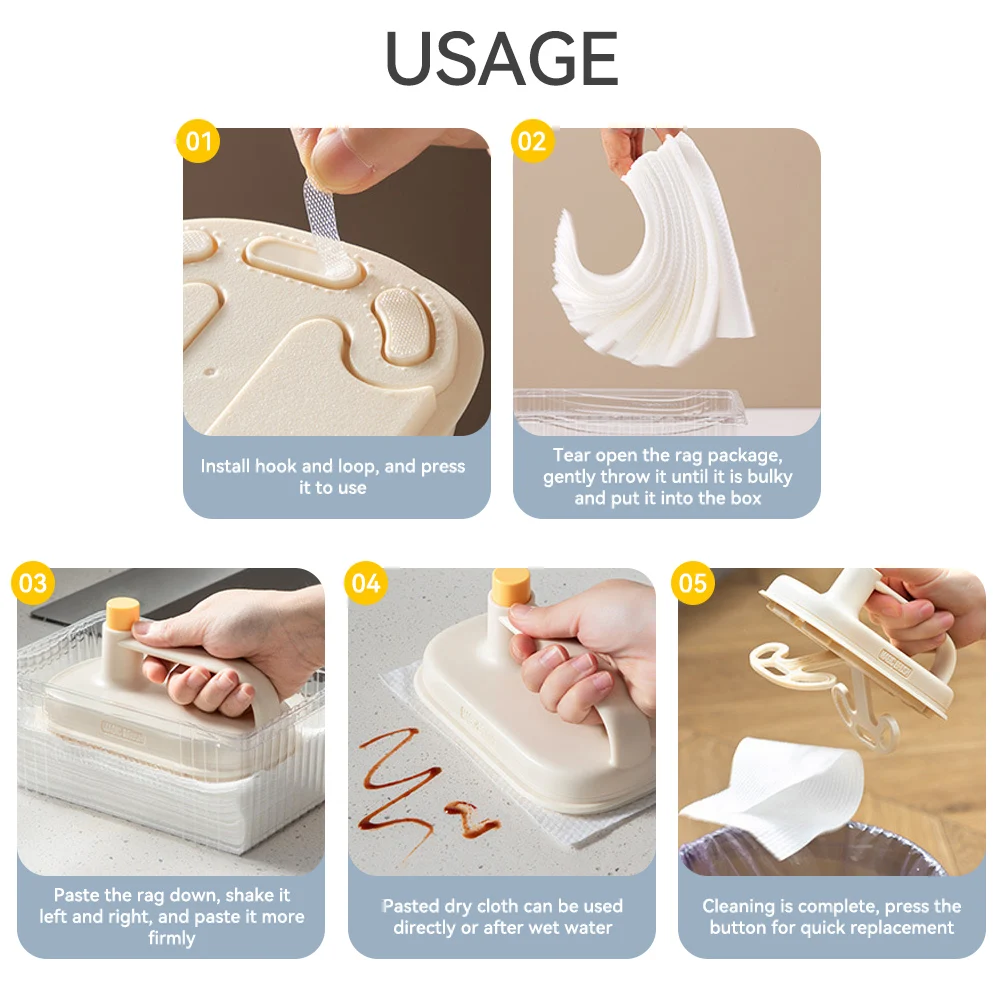 USAGE

01

Install hook and loop, and press it to use

02

Tear open the rag package, gently throw it until it is bulky and put it into the box

03

Paste the rag down, shake it left and right, and paste it more firmly

04

Pasted dry cloth can be used directly or after wet water

05

Cleaning is complete, press the button for quick replacement