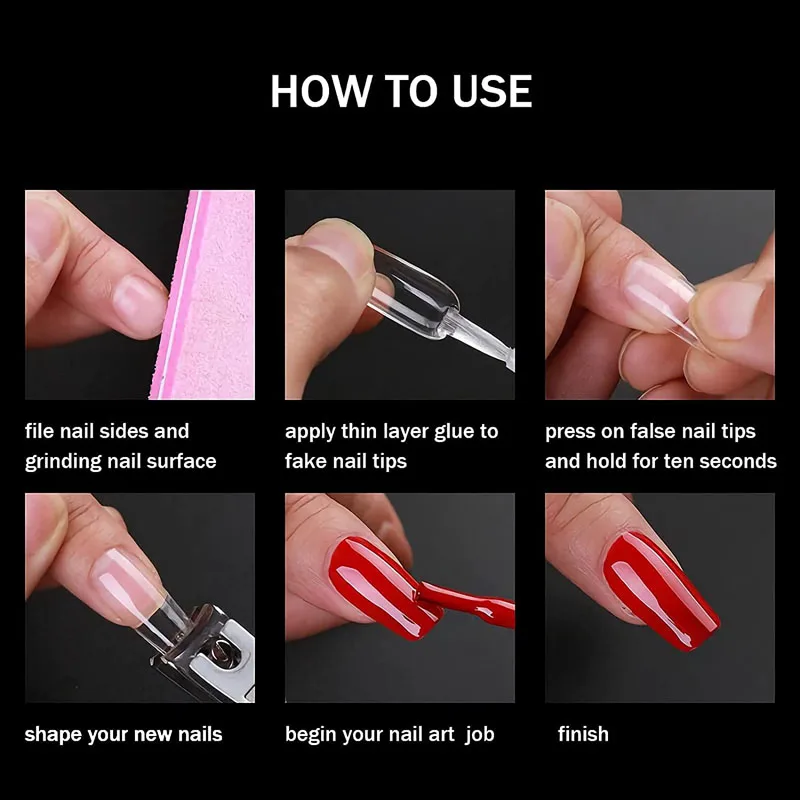 HOW TO USE

file nail sides and grinding nail surface

apply thin layer glue to fake nail tips

press on false nail tips and hold for ten seconds

shape your new nails

begin your nail art job

finish