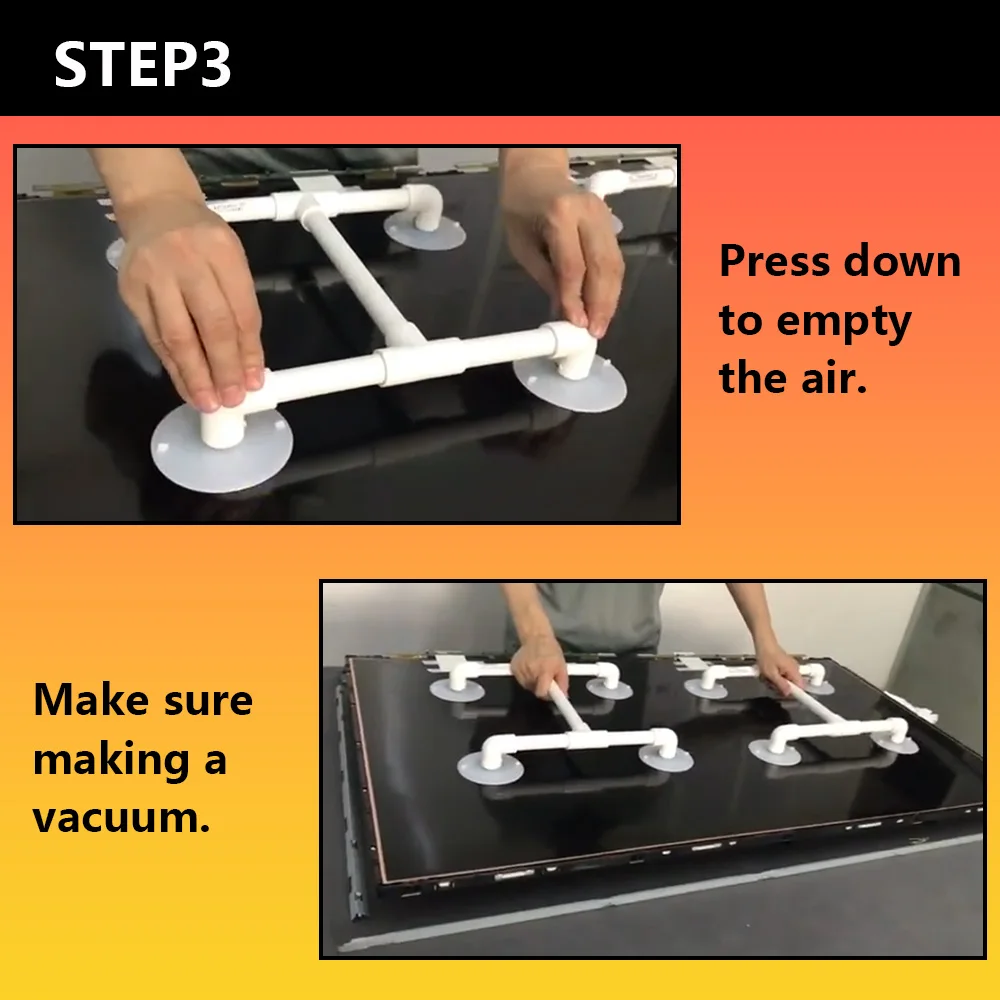 STEP3

Press down to empty the air.

Make sure making a vacuum.