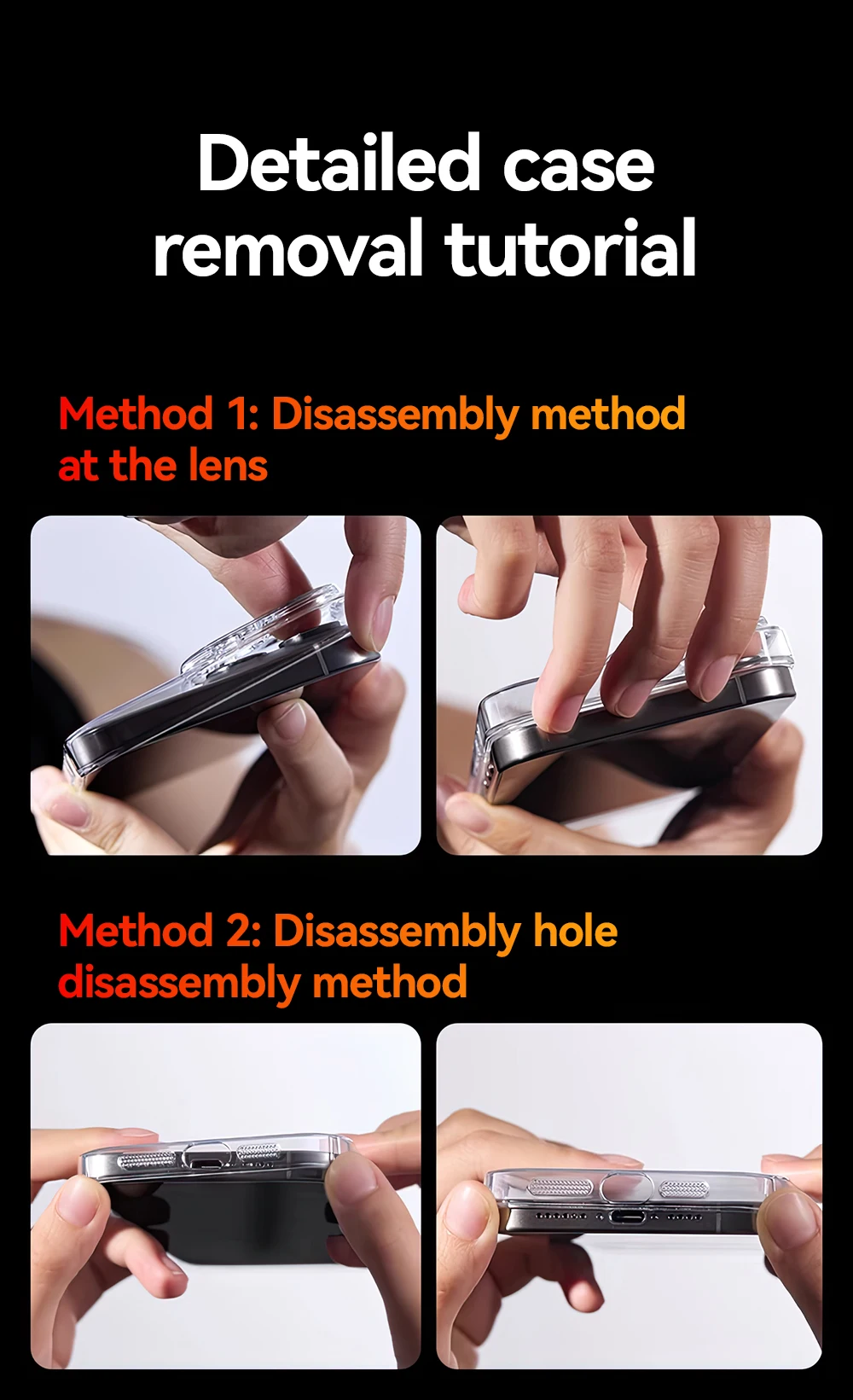 Detailed case removal tutorial

Method 1: Disassembly method at the lens

Method 2: Disassembly hole disassembly method