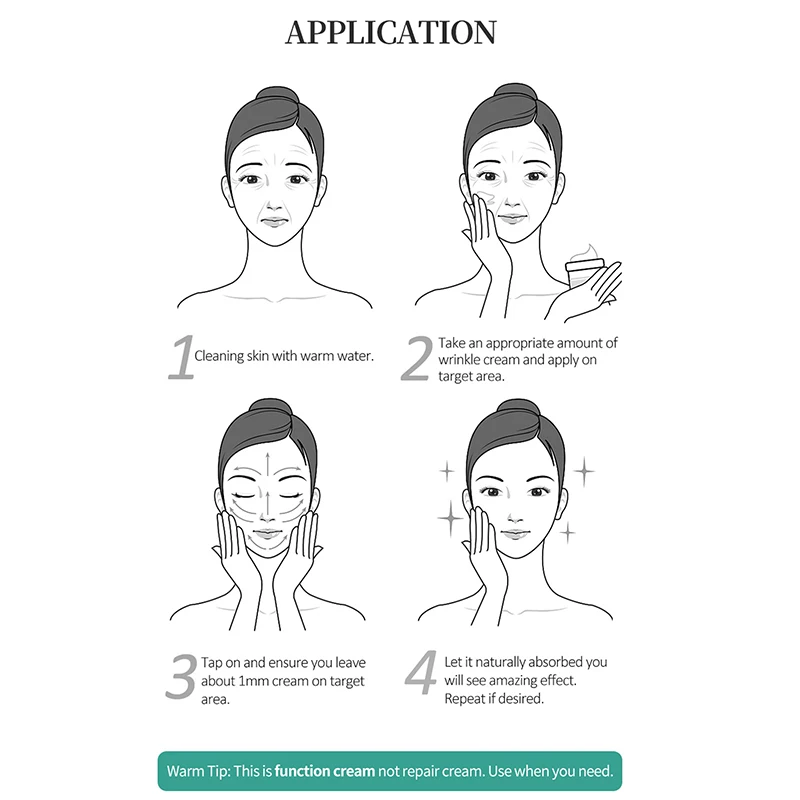 APPLICATION

1 Cleaning skin with warm water.

2 Take an appropriate amount of wrinkle cream and apply on target area.

3 Tap on and ensure you leave about 1mm cream on target area.

4 Let it naturally absorbed you will see amazing effect. Repeat if desired.

Warm Tip: This is function cream not repair cream. Use when you need.