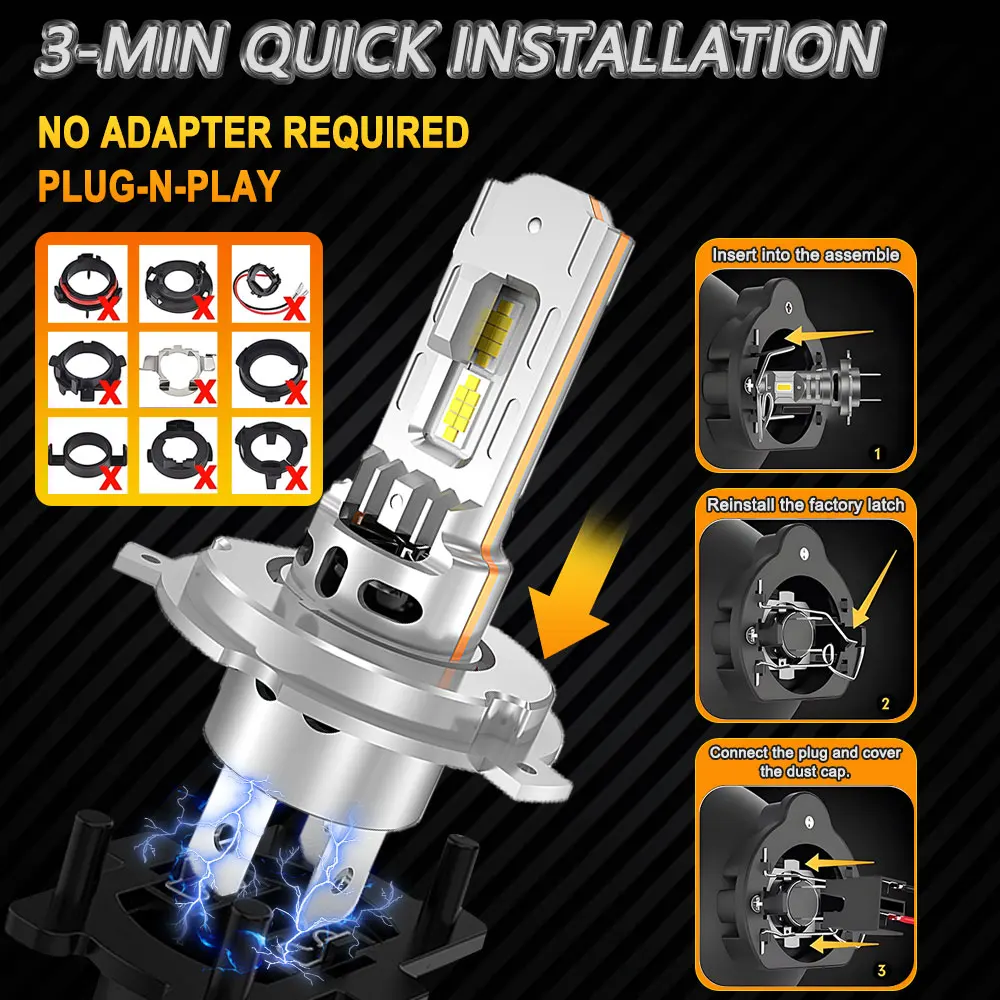 3-MIN QUICK INSTALLATION

NO ADAPTER REQUIRED
PLUG-N-PLAY

Insert into the assemble
1

Reinstall the factory latch
2

Connect the plug and cover the dust cap.
3