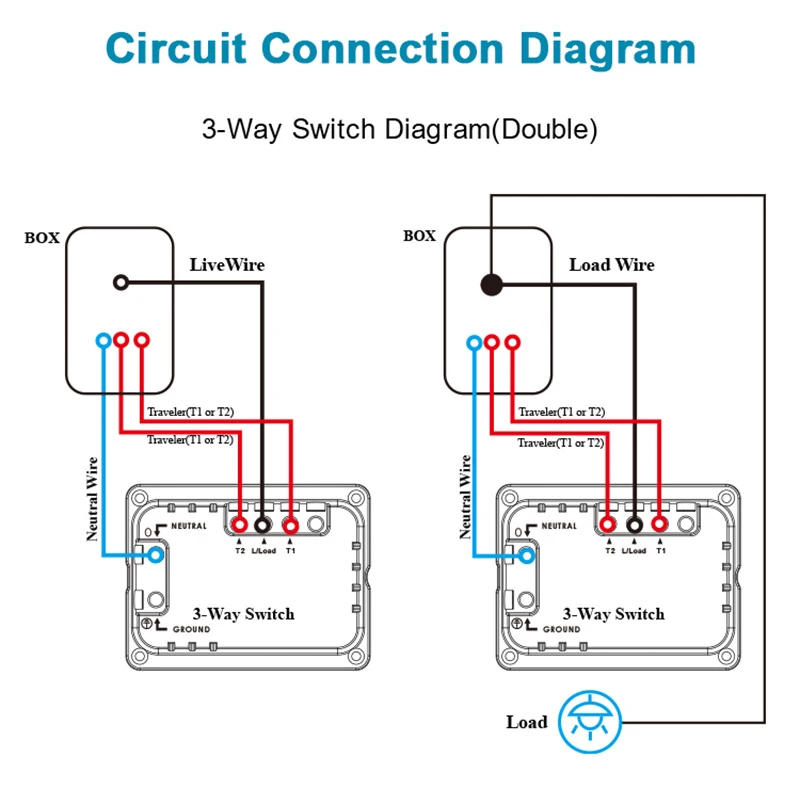 Circuit Connection Diagram

3-Way Switch Diagram(Double)

BOX

LiveWire

Traveler(T1 or T2)

Traveler(T1 or T2)

Neutral Wire

NEUTRAL

T2 L/Load T1

3-Way Switch

GROUND

BOX

Load Wire

Traveler(T1 or T2)

Traveler(T1 or T2)

Neutral Wire

NEUTRAL

T2 L/Load T1

3-Way Switch

GROUND

Load