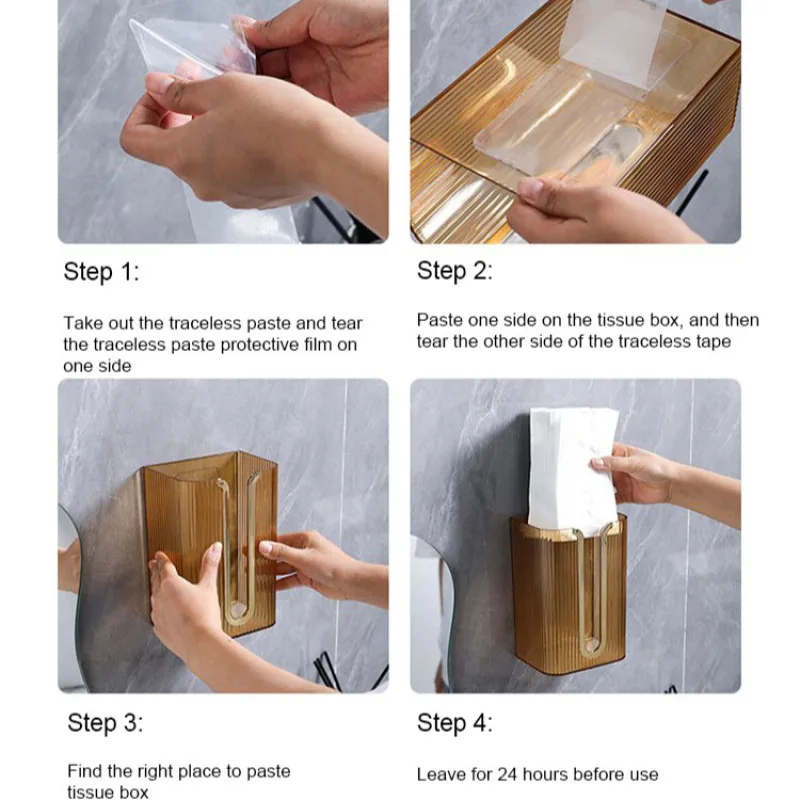 Step 1:

Take out the traceless paste and tear the traceless paste protective film on one side

Step 2:

Paste one side on the tissue box, and then tear the other side of the traceless tape

Step 3:

Find the right place to paste tissue box

Step 4:

Leave for 24 hours before use