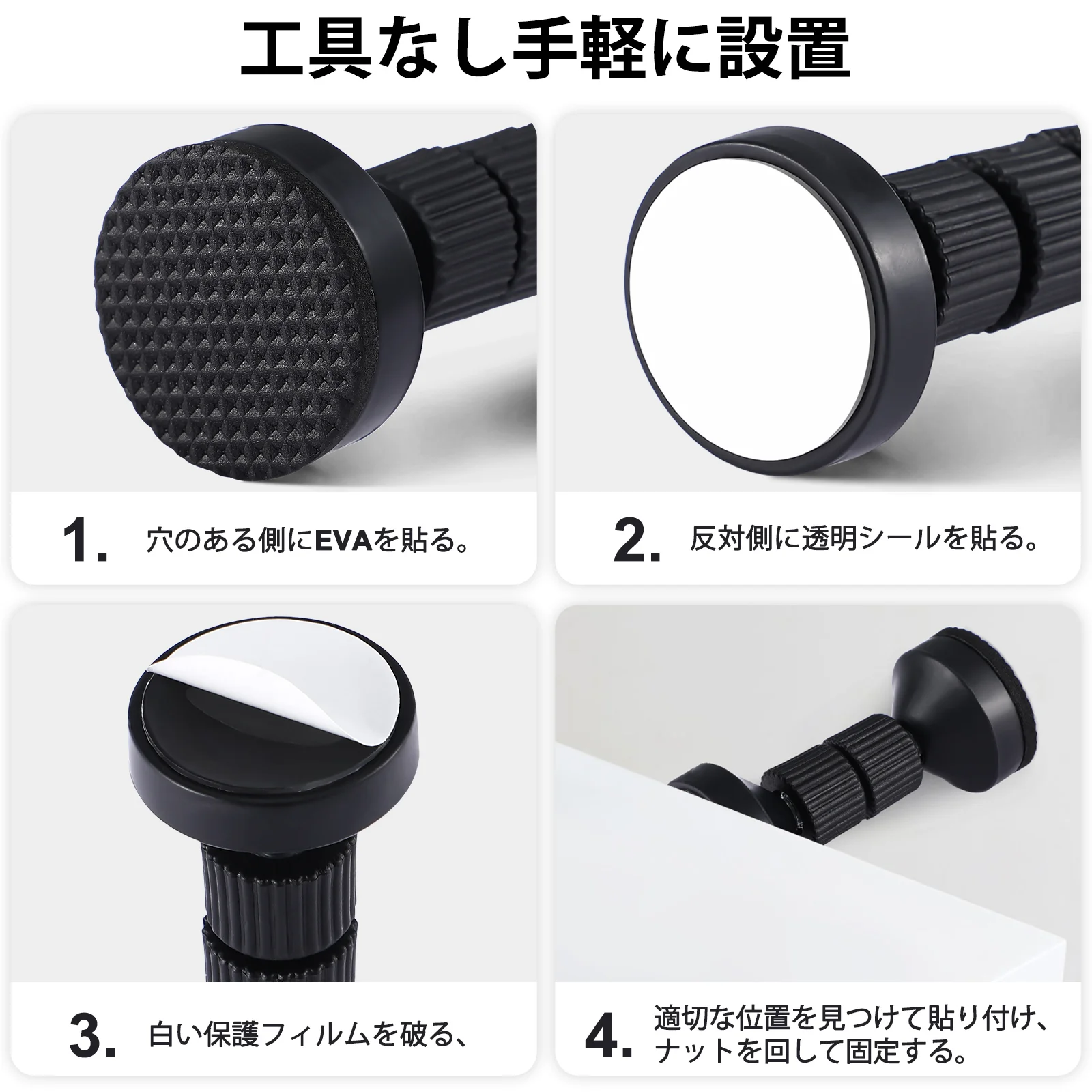 工具なし手軽に設置

1. 穴のある側にEVAを貼る。

2. 反対側に透明シールを貼る。

3. 白い保護フィルムを破る、

4. 適切な位置を見つけて貼り付け、ナットを回して固定する。