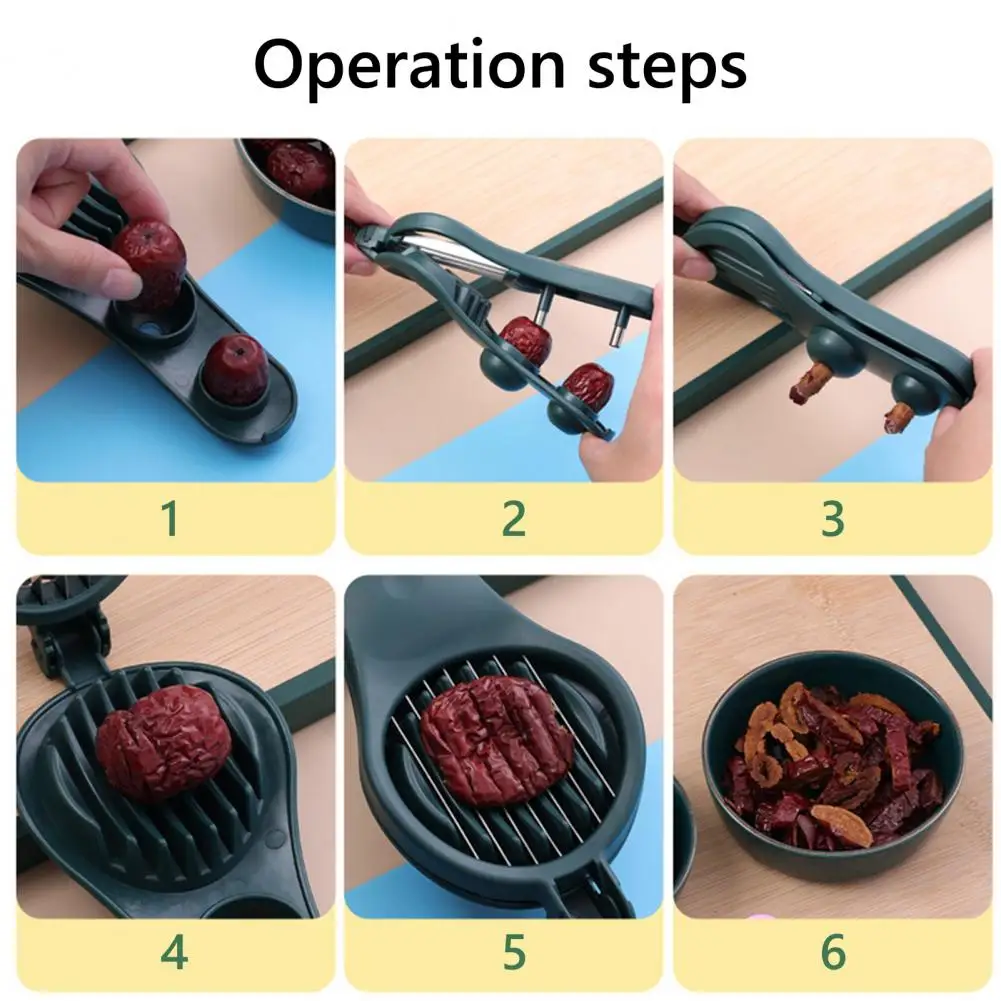 Operation steps

1

2

3

4

5

6