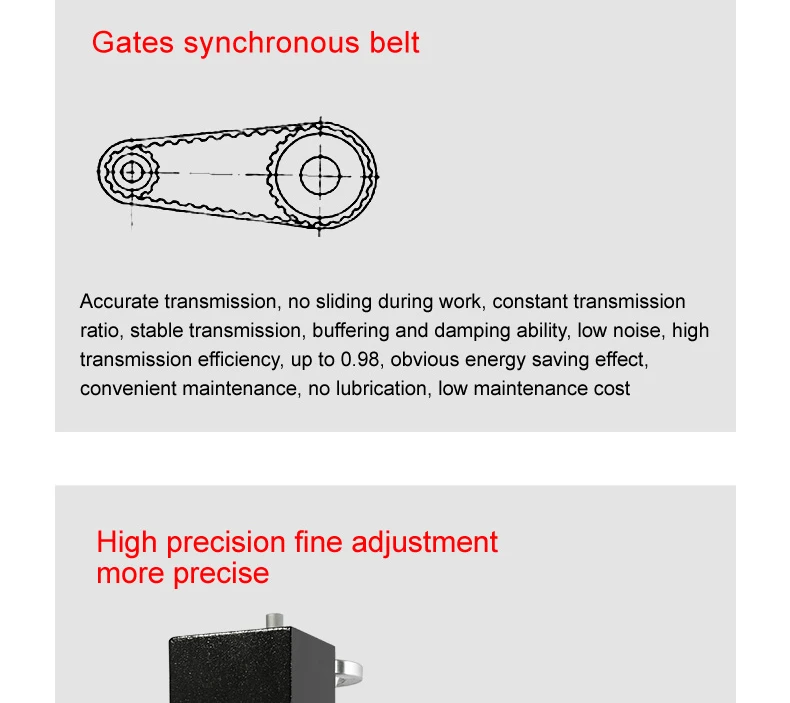 Gates synchronous belt

Accurate transmission, no sliding during work, constant transmission ratio, stable transmission, buffering and damping ability, low noise, high transmission efficiency, up to 0.98, obvious energy saving effect, convenient maintenance, no lubrication, low maintenance cost

High precision fine adjustment
more precise