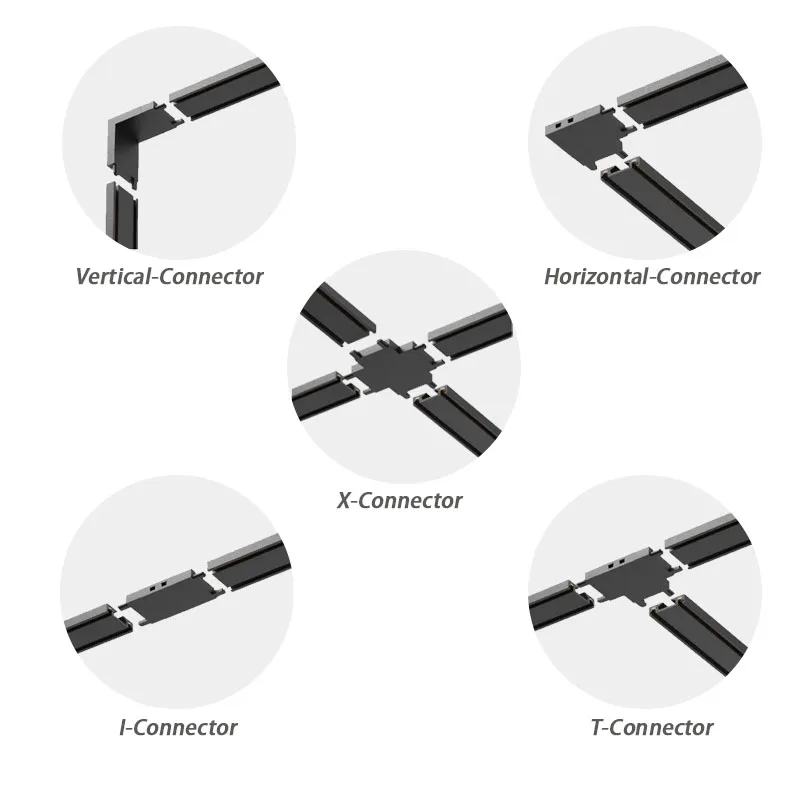 Vertical-Connector

Horizontal-Connector

X-Connector

I-Connector

T-Connector