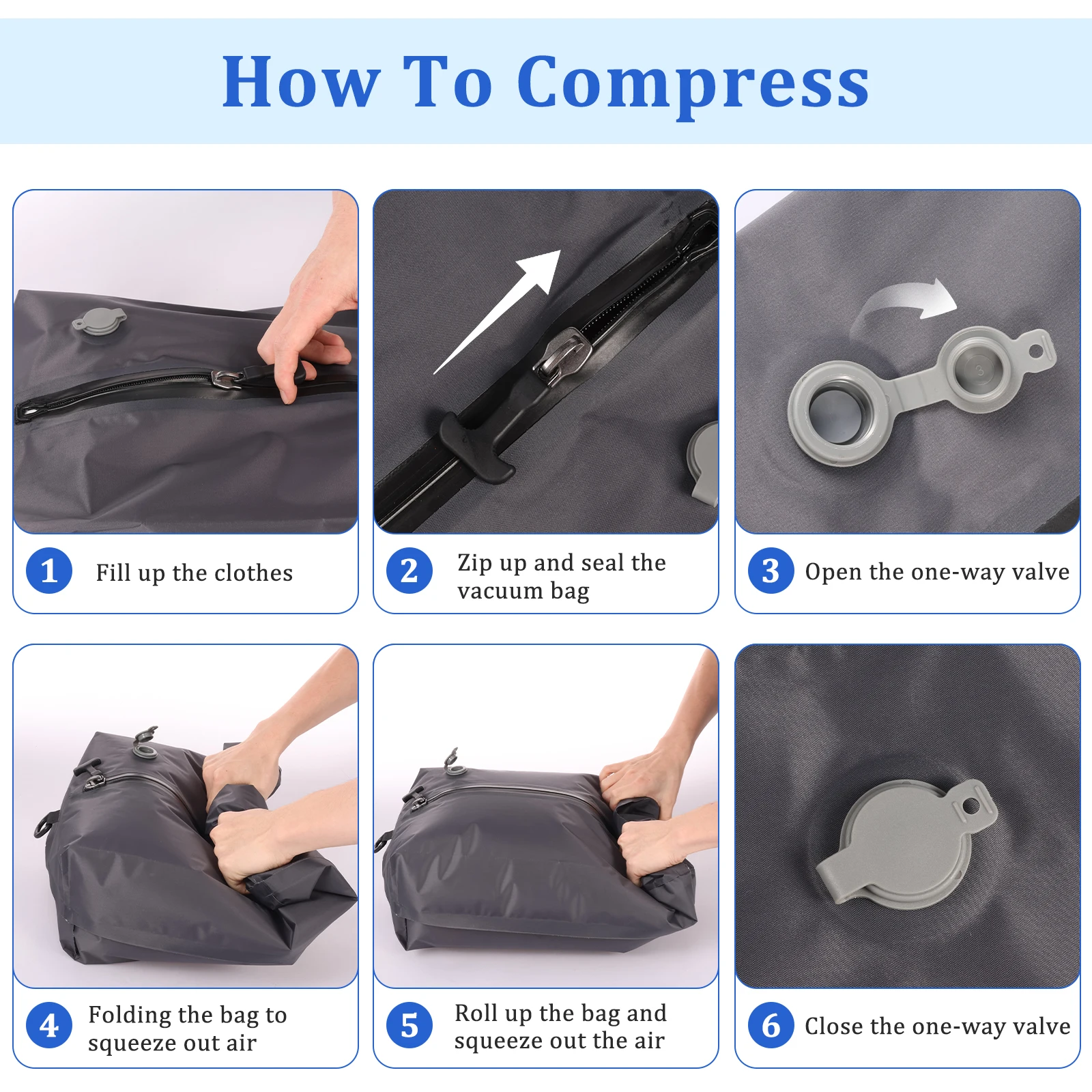 How To Compress

1 Fill up the clothes

2 Zip up and seal the vacuum bag

3 Open the one-way valve

4 Folding the bag to squeeze out air

5 Roll up the bag and squeeze out the air

6 Close the one-way valve