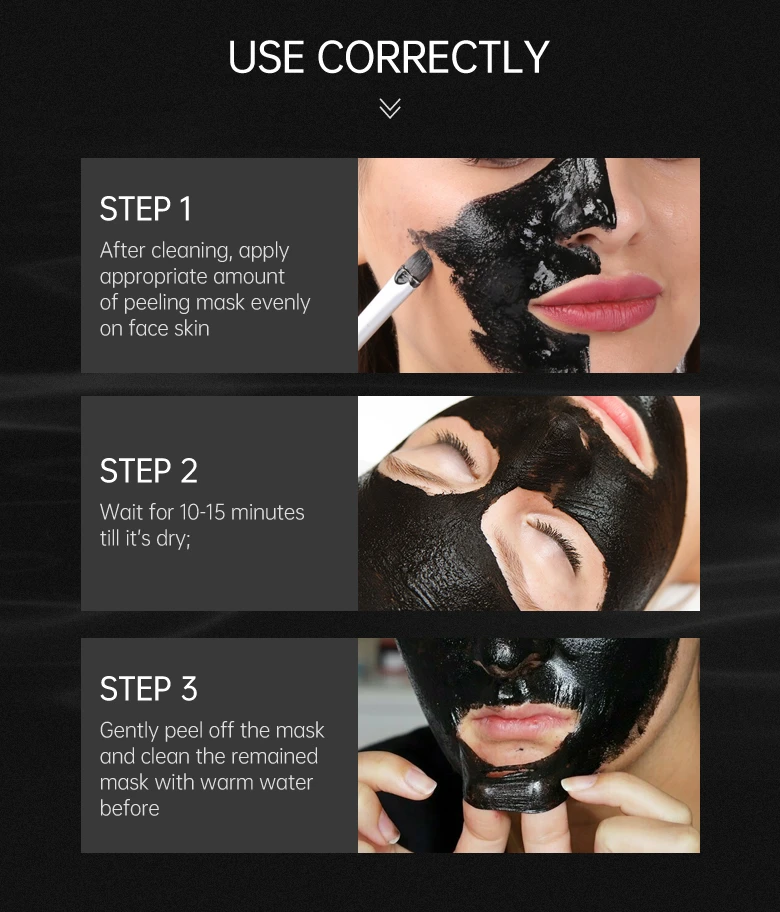 USE CORRECTLY

STEP 1

After cleaning, apply appropriate amount of peeling mask evenly on face skin

STEP 2

Wait for 10-15 minutes till it's dry;

STEP 3

Gently peel off the mask and clean the remained mask with warm water before