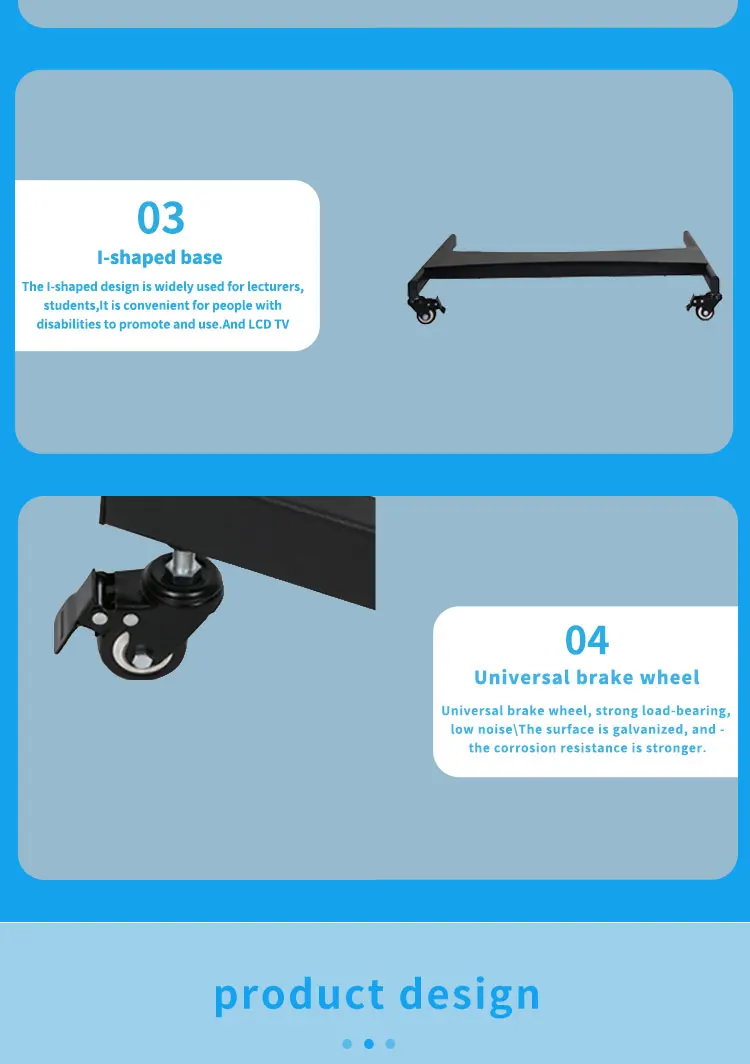 03

I-shaped base

The I-shaped design is widely used for lecturers, students,It is convenient for people with disabilities to promote and use.And LCD TV

04

Universal brake wheel

Universal brake wheel, strong load-bearing, low noise\The surface is galvanized, and - the corrosion resistance is stronger.

product design