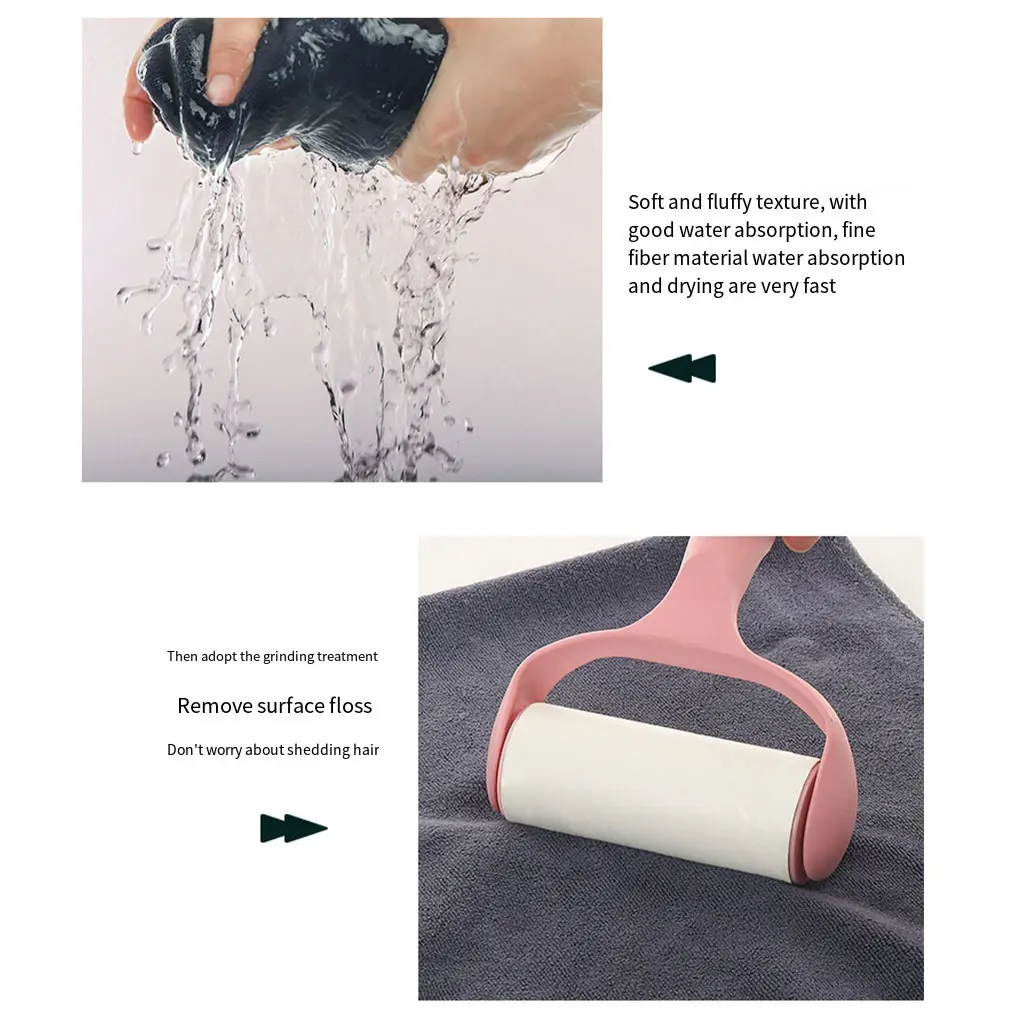 Soft and fluffy texture, with good water absorption, fine fiber material water absorption and drying are very fast

Then adopt the grinding treatment

Remove surface floss

Don't worry about shedding hair