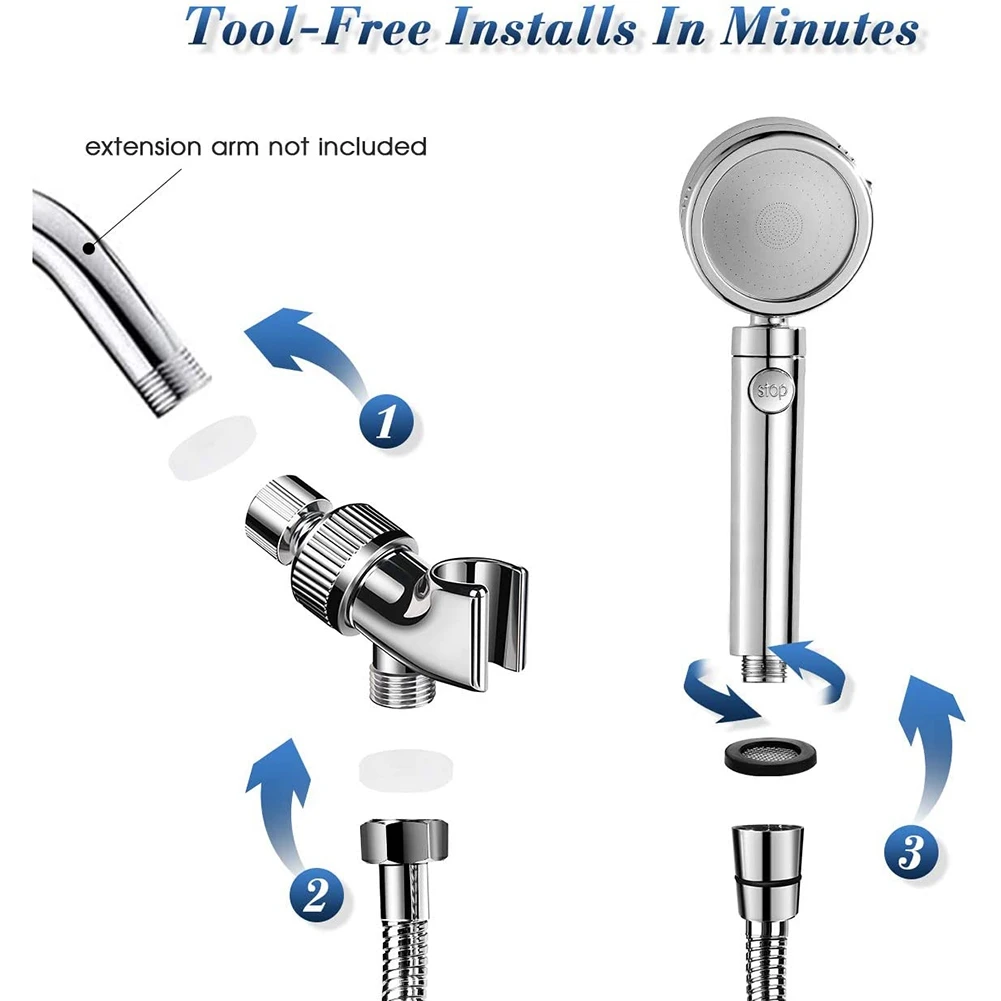 Tool-Free Installs In Minutes

extension arm not included

1

stop

2

3