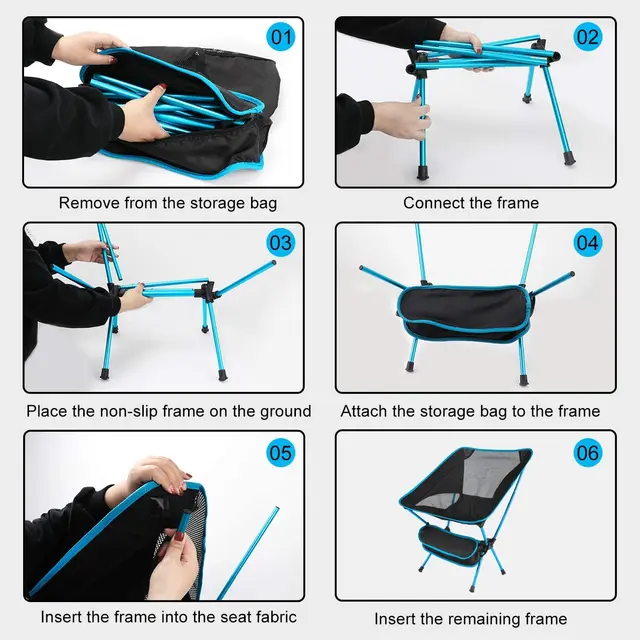 01

Remove from the storage bag

02

Connect the frame

03

Place the non-slip frame on the ground

04

Attach the storage bag to the frame

05

Insert the frame into the seat fabric

06

Insert the remaining frame