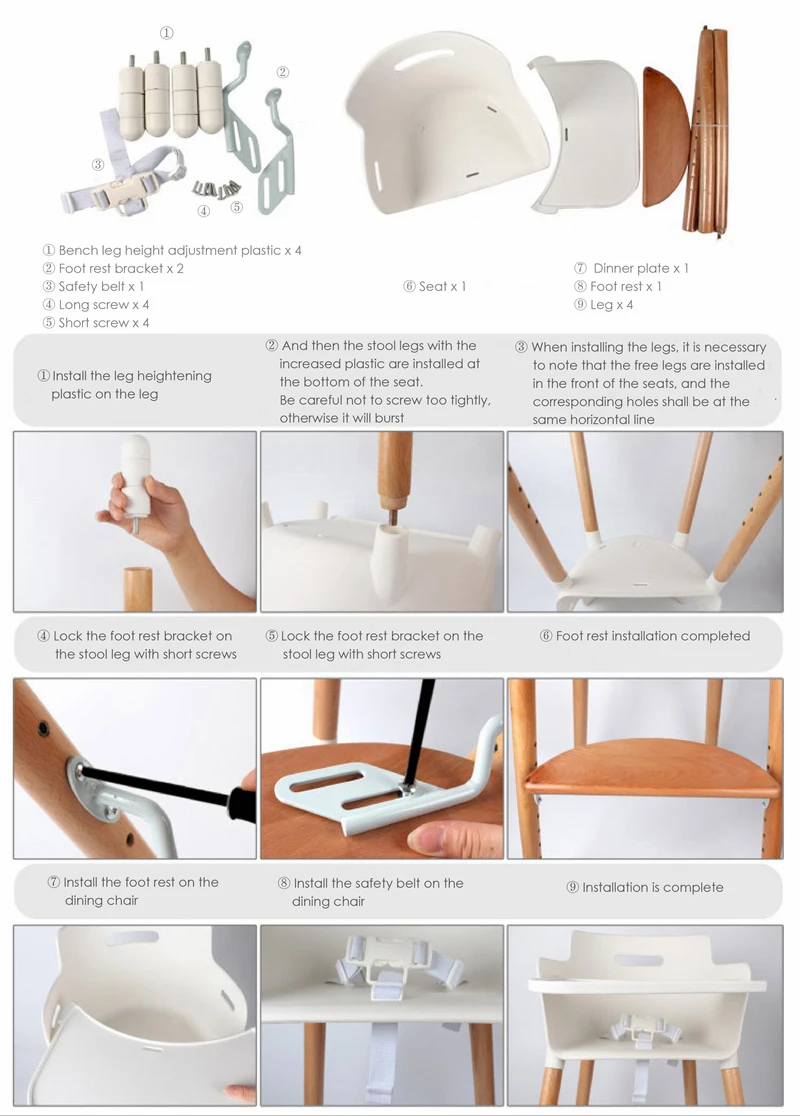 ①

②

③

④ ⑤

① Bench leg height adjustment plastic x 4
② Foot rest bracket x 2
③ Safety belt x 1
④ Long screw x 4
⑤ Short screw x 4

⑥ Seat x 1

⑦ Dinner plate x 1
⑧ Foot rest x 1
⑨ Leg x 4

① Install the leg heightening plastic on the leg

② And then the stool legs with the increased plastic are installed at the bottom of the seat. Be careful not to screw too tightly, otherwise it will burst

③ When installing the legs, it is necessary to note that the free legs are installed in the front of the seats, and the corresponding holes shall be at the same horizontal line

④ Lock the foot rest bracket on the stool leg with short screws

⑤ Lock the foot rest bracket on the stool leg with short screws

⑥ Foot rest installation completed

⑦ Install the foot rest on the dining chair

⑧ Install the safety belt on the dining chair

⑨ Installation is complete