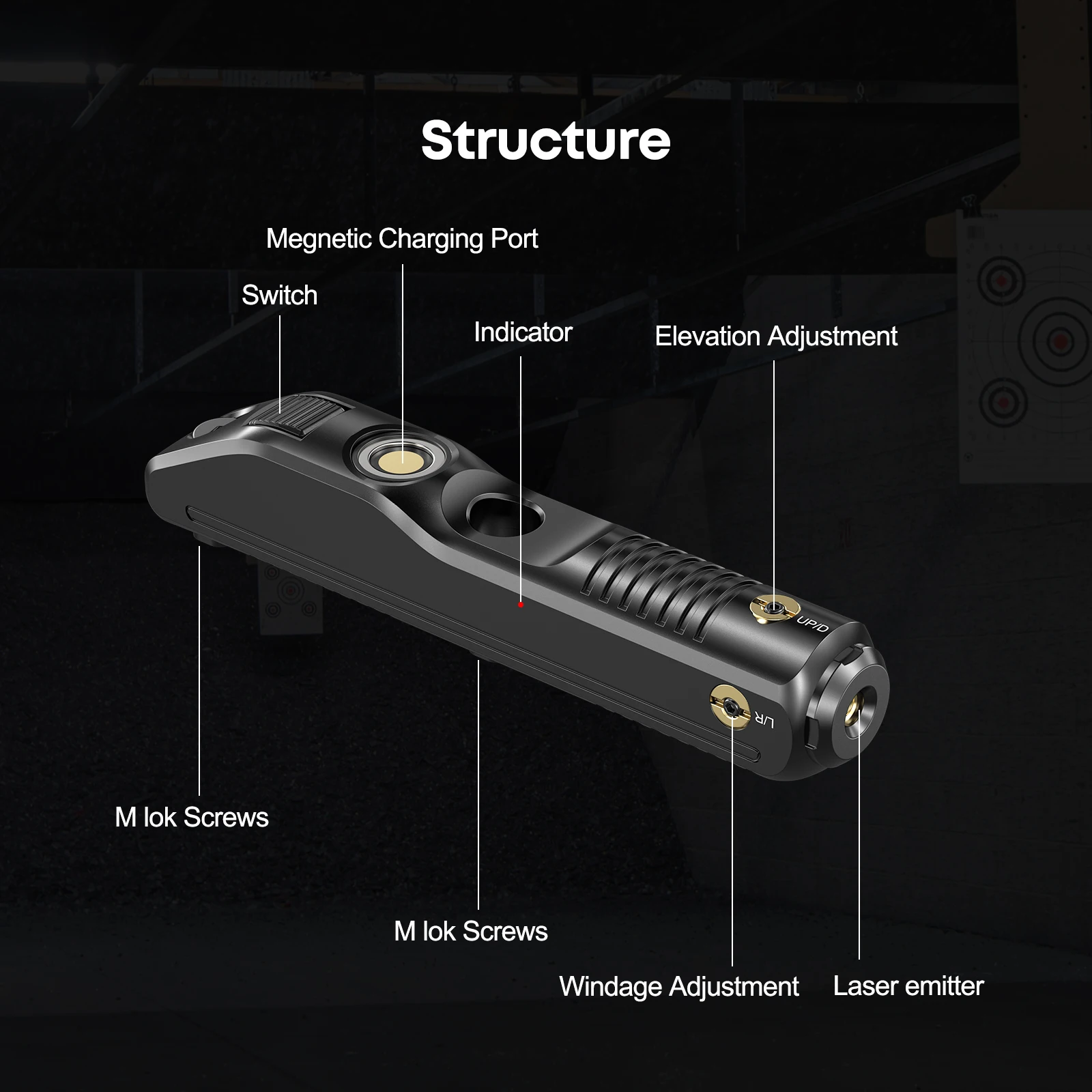 Structure

Megnetic Charging Port

Switch

Indicator

Elevation Adjustment

UP/D

L/R

M lok Screws

M lok Screws

Windage Adjustment

Laser emitter