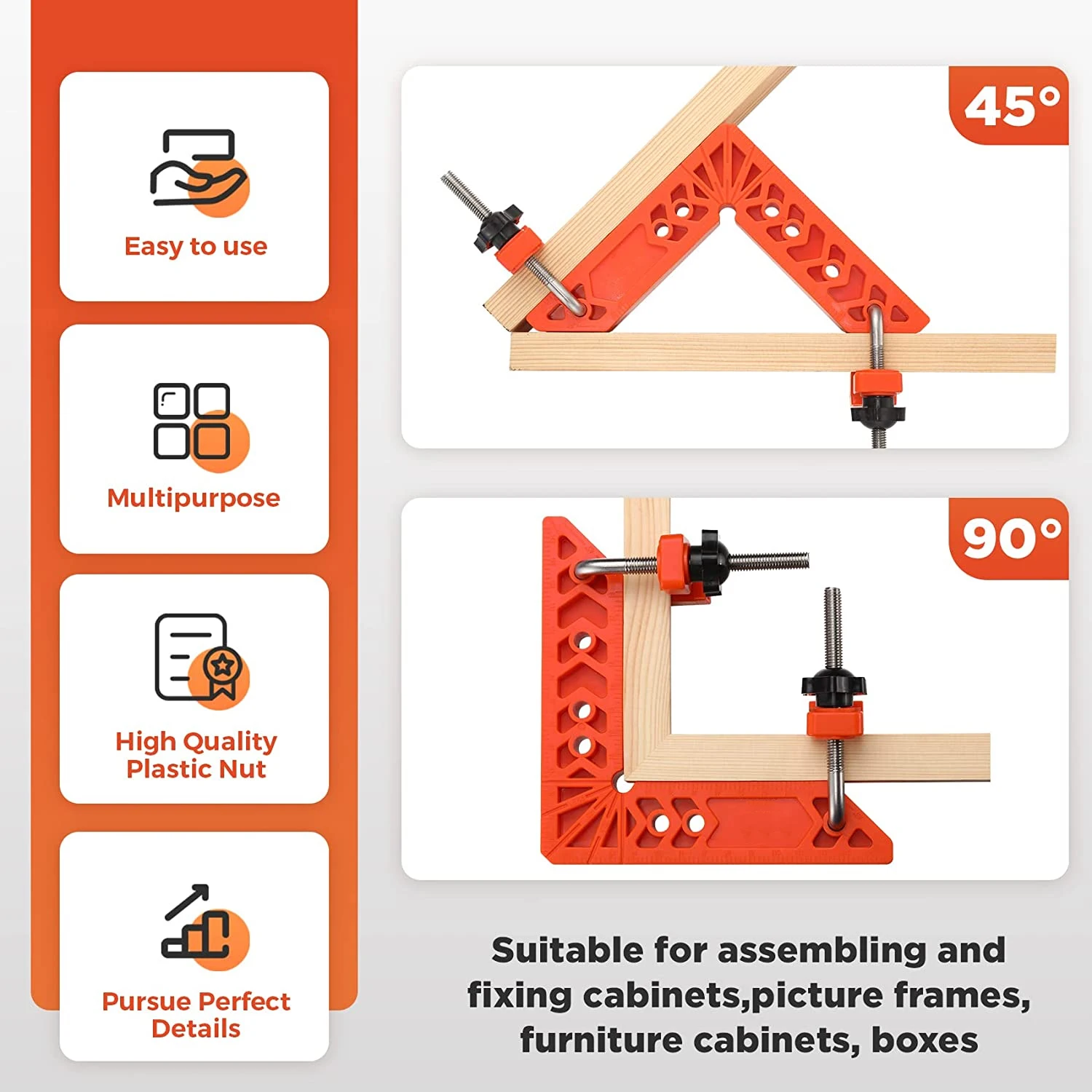 Easy to use

Multipurpose

High Quality Plastic Nut

Pursue Perfect Details

45°

90°

Suitable for assembling and fixing cabinets,picture frames, furniture cabinets, boxes