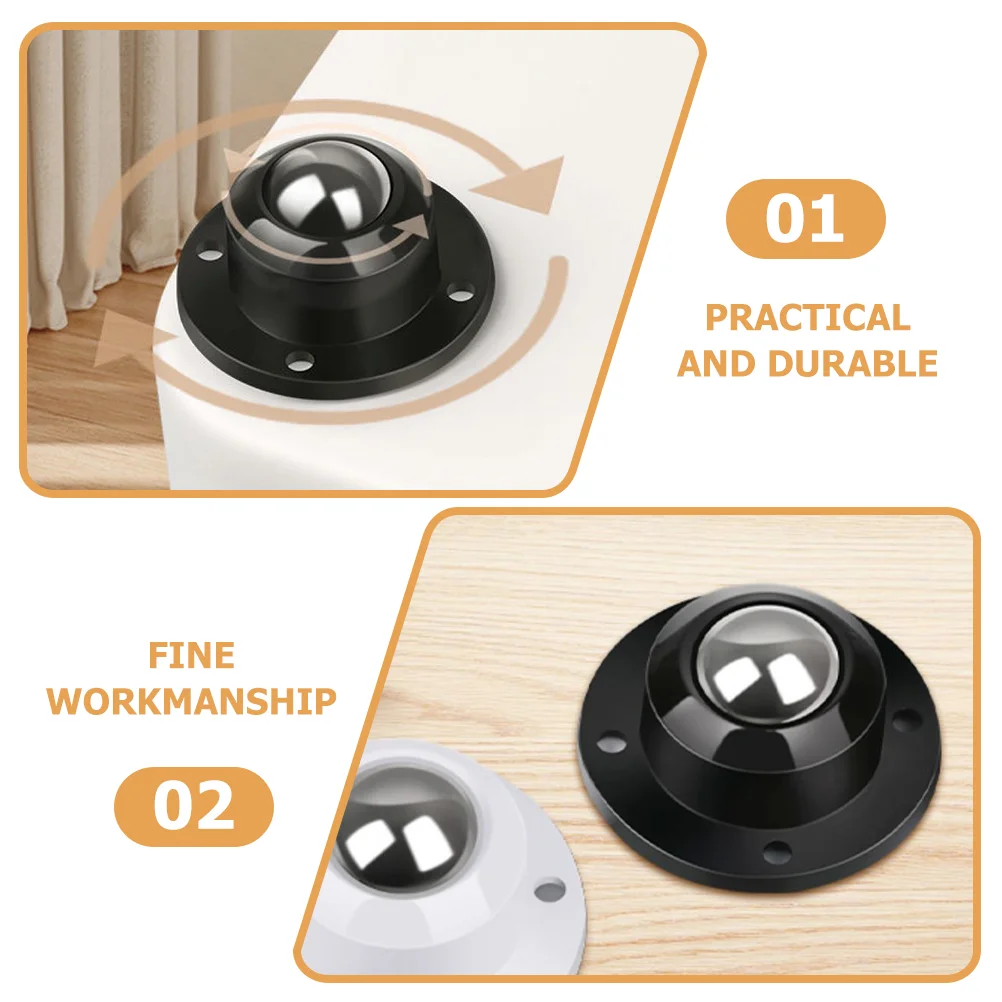 01

PRACTICAL AND DURABLE

FINE WORKMANSHIP

02