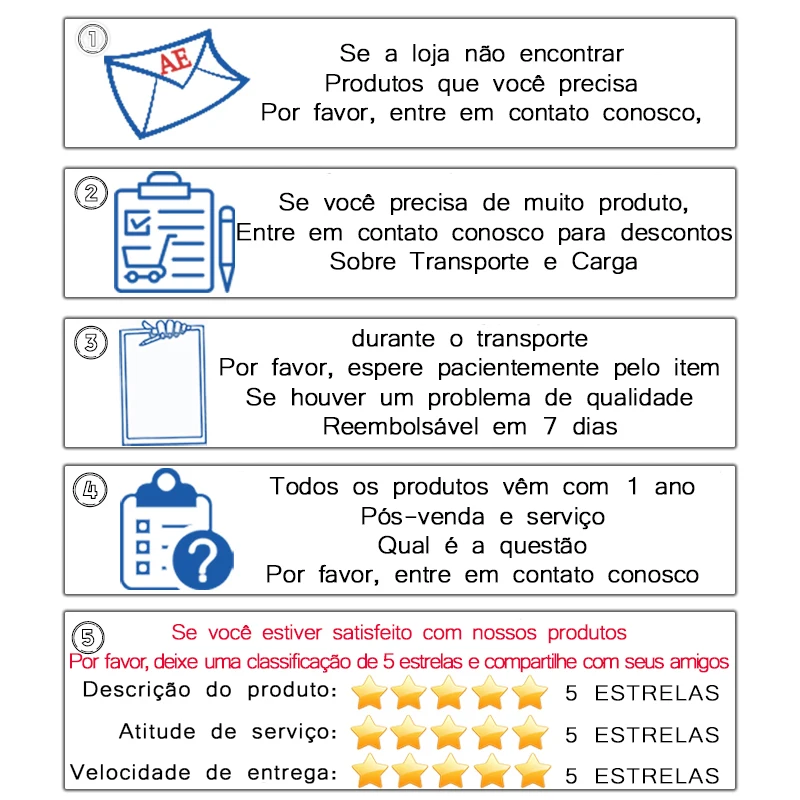 ①
AE
Se a loja não encontrar
Produtos que você precisa
Por favor, entre em contato conosco,

②
Se você precisa de muito produto,
Entre em contato conosco para descontos
Sobre Transporte e Carga

③
durante o transporte
Por favor, espere pacientemente pelo item
Se houver um problema de qualidade
Reembolsável em 7 dias

④
Todos os produtos vêm com 1 ano
Pós-venda e serviço
Qual é a questão
Por favor, entre em contato conosco

⑤
Se você estiver satisfeito com nossos produtos
Por favor, deixe uma classificação de 5 estrelas e compartilhe com seus amigos
Descrição do produto: 5 ESTRELAS
Atitude de serviço: 5 ESTRELAS
Velocidade de entrega: 5 ESTRELAS