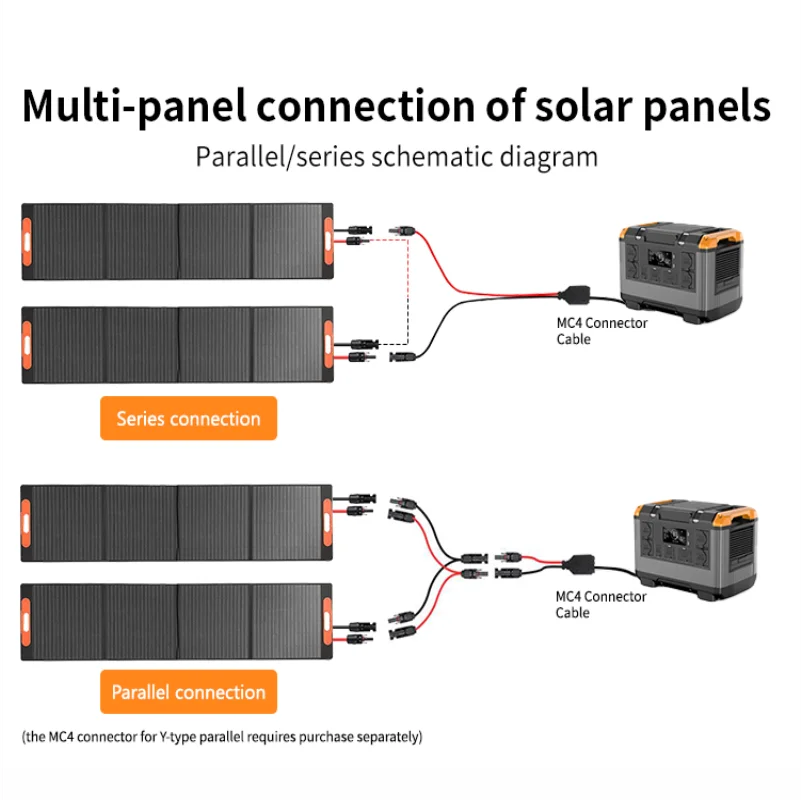 Multi-panel connection of solar panels

Parallel/series schematic diagram

MC4 Connector Cable

Series connection

MC4 Connector Cable

Parallel connection

(the MC4 connector for Y-type parallel requires purchase separately)