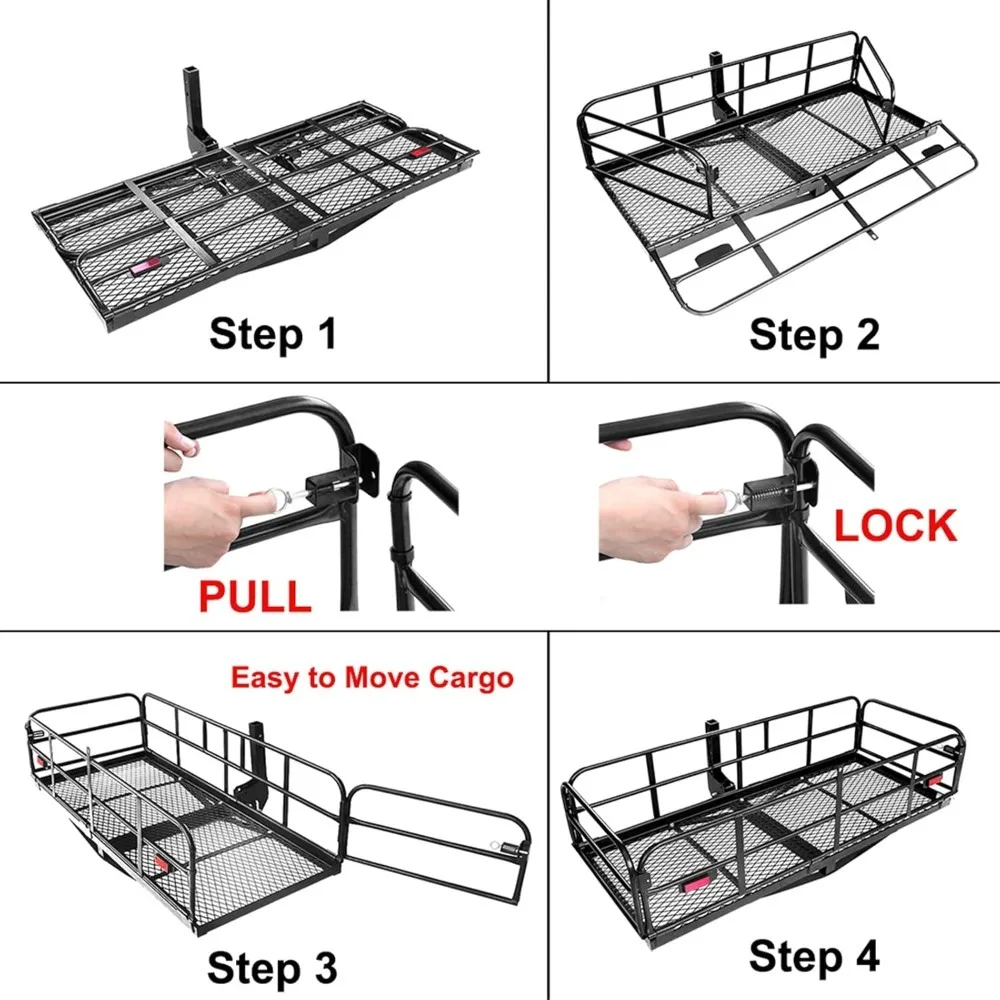 Step 1

Step 2

PULL

LOCK

Easy to Move Cargo

Step 3

Step 4