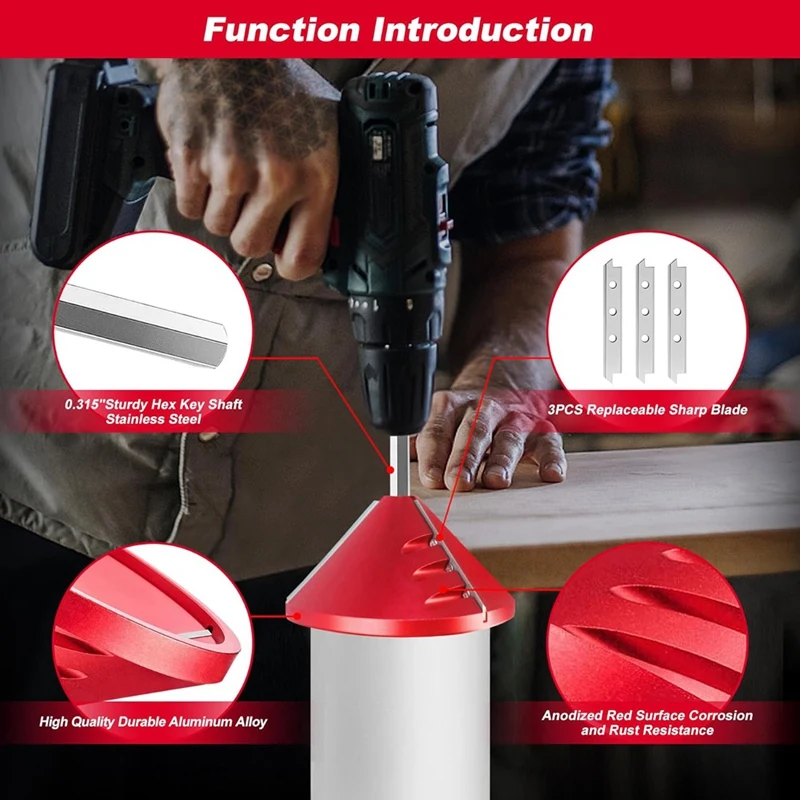 Function Introduction

0.315"Sturdy Hex Key Shaft Stainless Steel

3PCS Replaceable Sharp Blade

High Quality Durable Aluminum Alloy

Anodized Red Surface Corrosion and Rust Resistance