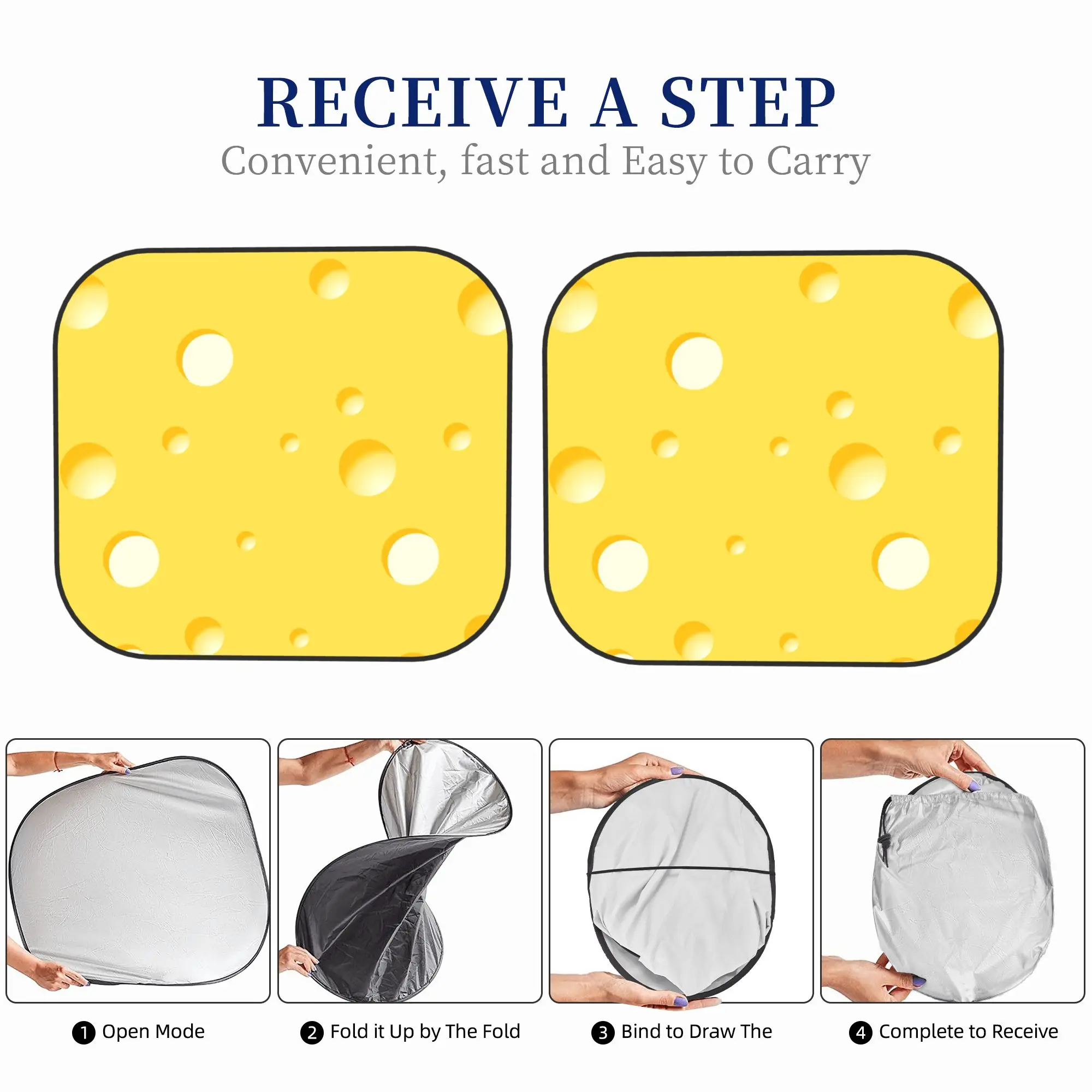 RECEIVE A STEP
Convenient, fast and Easy to Carry

1 Open Mode

2 Fold it Up by The Fold

3 Bind to Draw The

4 Complete to Receive