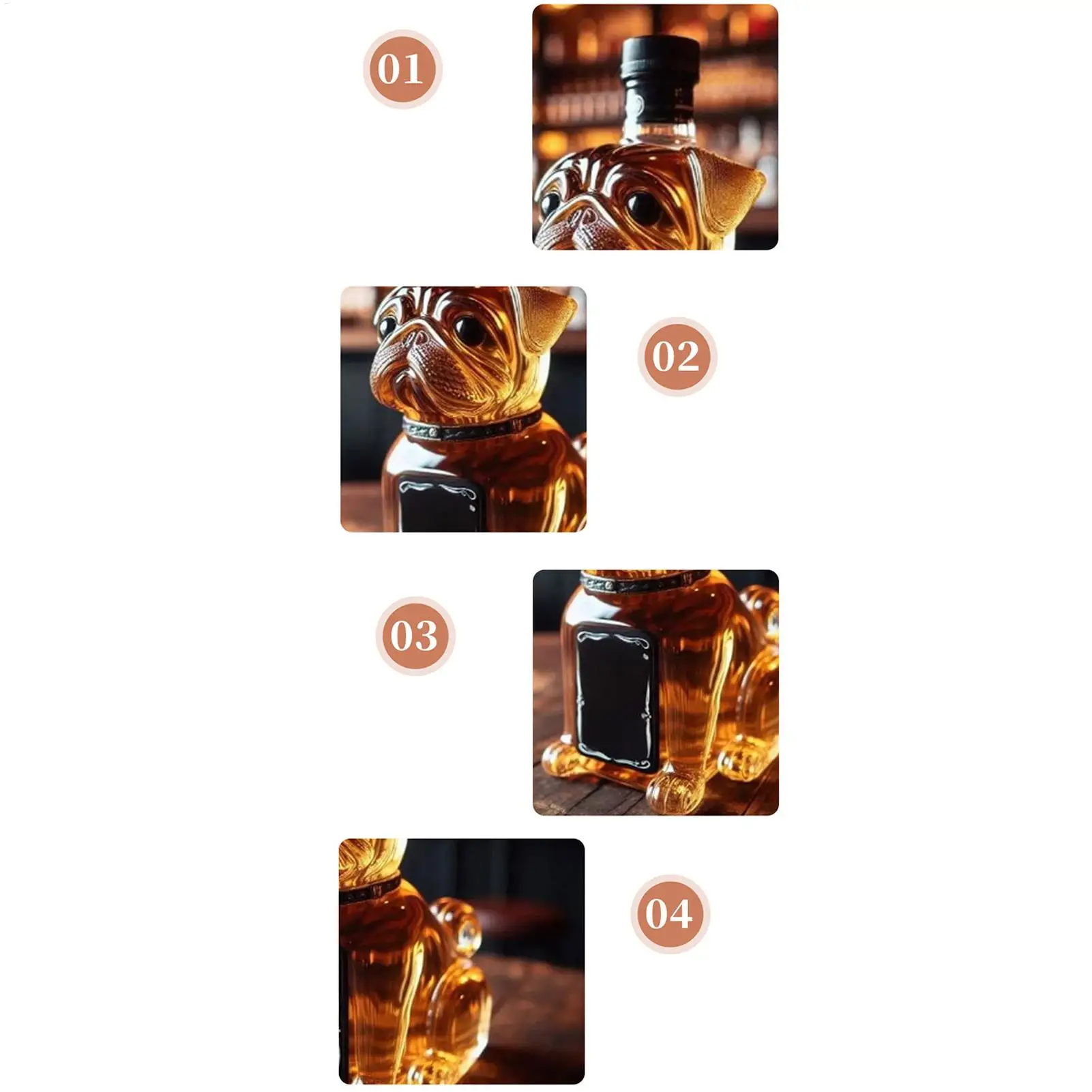 01

02

03

04