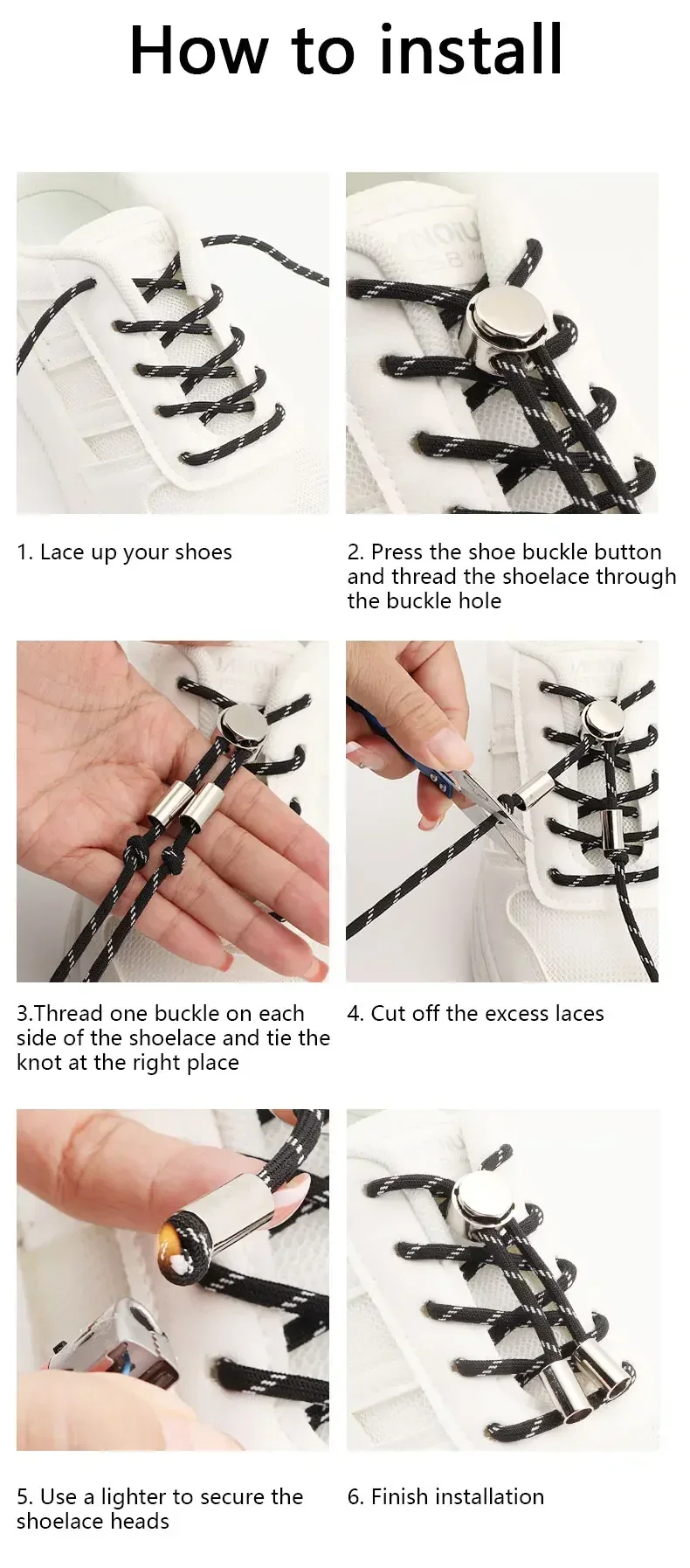 How to install

1. Lace up your shoes

2. Press the shoe buckle button and thread the shoelace through the buckle hole

3.Thread one buckle on each side of the shoelace and tie the knot at the right place

4. Cut off the excess laces

5. Use a lighter to secure the shoelace heads

6. Finish installation