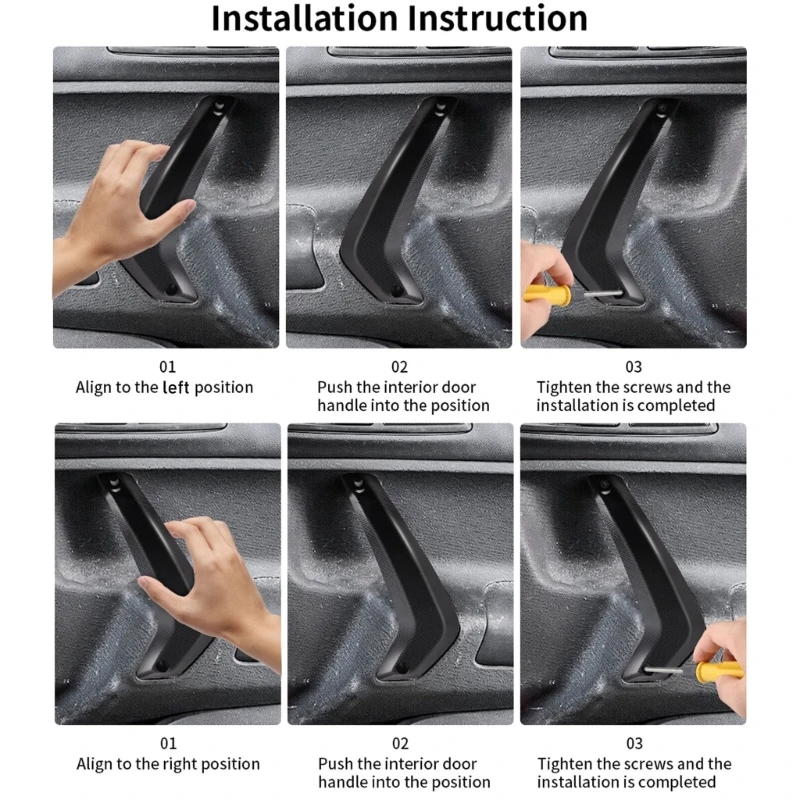 Installation Instruction

01
Align to the left position

02
Push the interior door handle into the position

03
Tighten the screws and the installation is completed

01
Align to the right position

02
Push the interior door handle into the position

03
Tighten the screws and the installation is completed