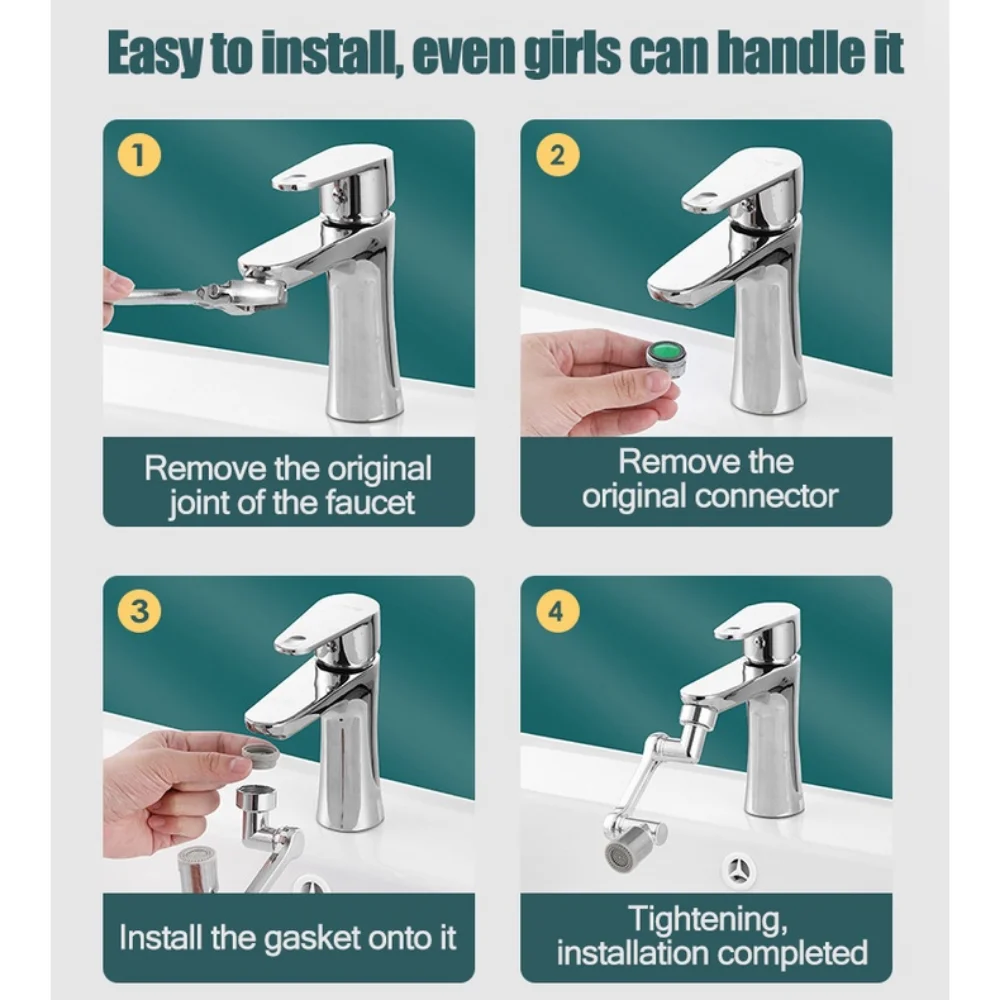 Easy to install, even girls can handle it

1

Remove the original joint of the faucet

2

Remove the original connector

3

Install the gasket onto it

4

Tightening, installation completed