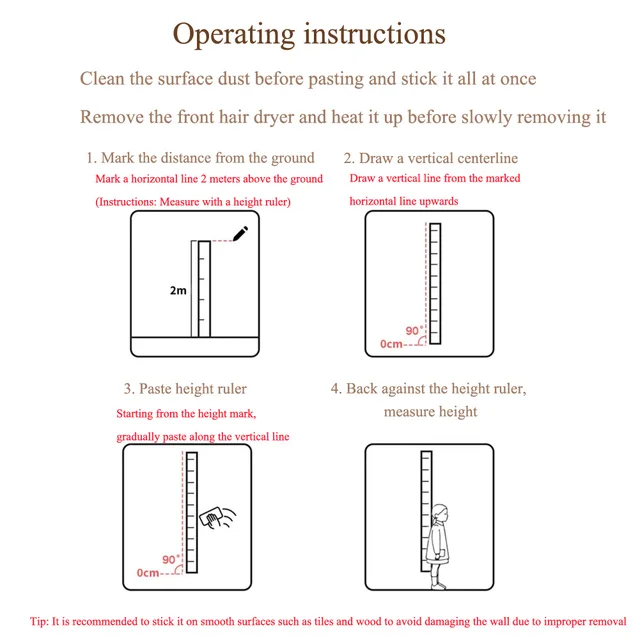 Operating instructions

Clean the surface dust before pasting and stick it all at once

Remove the front hair dryer and heat it up before slowly removing it

1. Mark the distance from the ground

Mark a horizontal line 2 meters above the ground

(Instructions: Measure with a height ruler)

2m

2. Draw a vertical centerline

Draw a vertical line from the marked horizontal line upwards

90°

0cm

3. Paste height ruler

Starting from the height mark, gradually paste along the vertical line

90°

0cm

4. Back against the height ruler, measure height

Tip: It is recommended to stick it on smooth surfaces such as tiles and wood to avoid damaging the wall due to improper removal