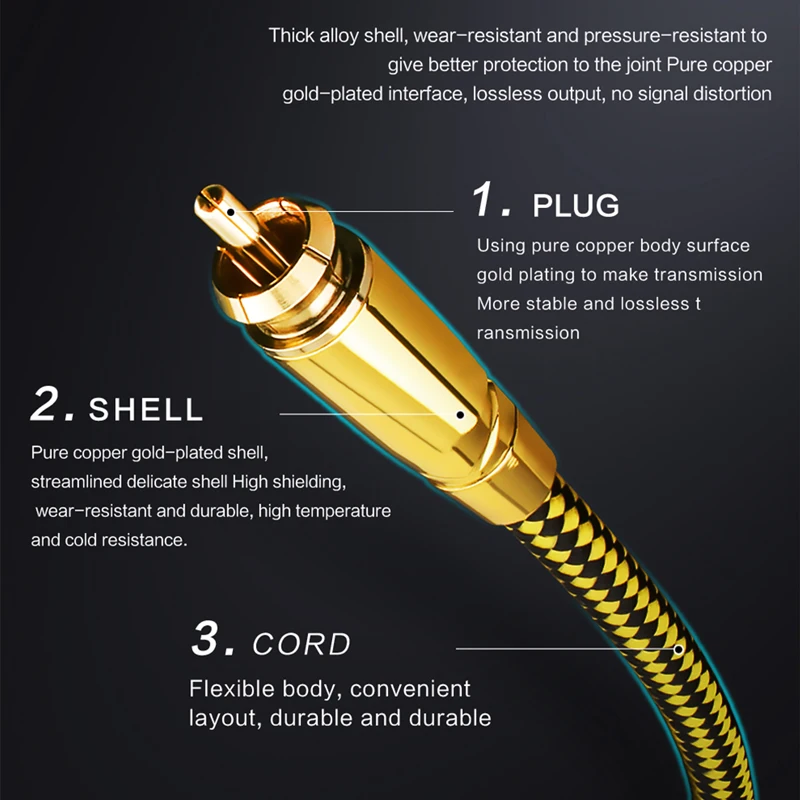 Thick alloy shell, wear-resistant and pressure-resistant to give better protection to the joint Pure copper gold-plated interface, lossless output, no signal distortion

1. PLUG

Using pure copper body surface gold plating to make transmission More stable and lossless t ransmission

2. SHELL

Pure copper gold-plated shell, streamlined delicate shell High shielding, wear-resistant and durable, high temperature and cold resistance.

3. CORD

Flexible body, convenient layout, durable and durable