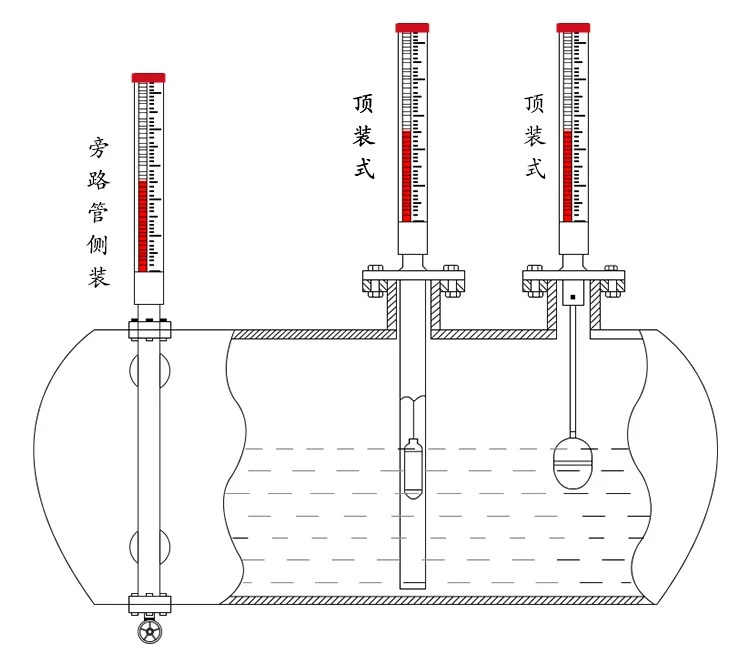 旁路管侧装

顶装式

顶装式