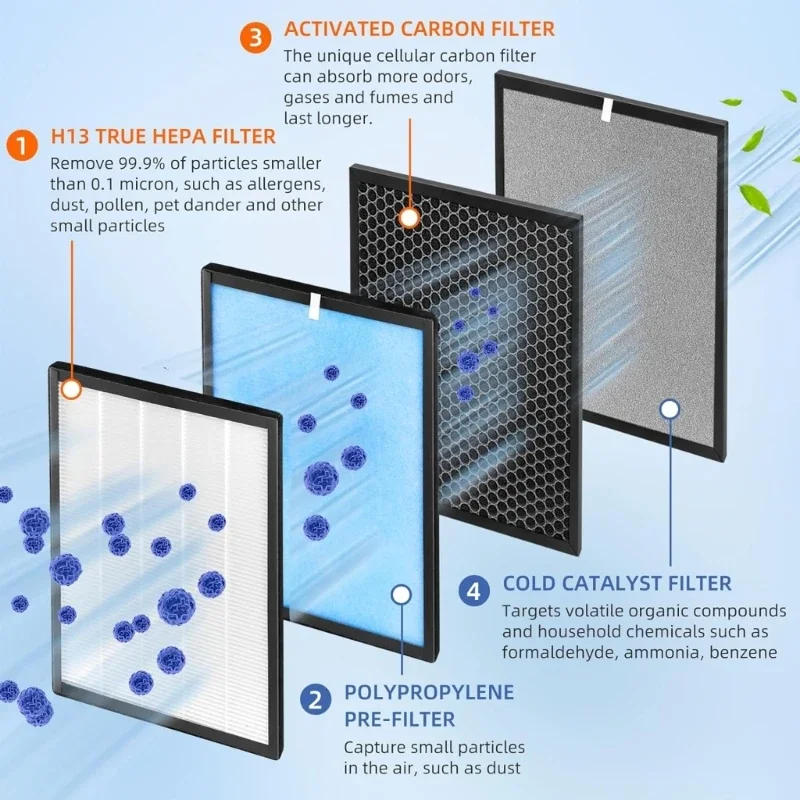 3 ACTIVATED CARBON FILTER
The unique cellular carbon filter can absorb more odors, gases and fumes and last longer.

1 H13 TRUE HEPA FILTER
Remove 99.9% of particles smaller than 0.1 micron, such as allergens, dust, pollen, pet dander and other small particles

4 COLD CATALYST FILTER
Targets volatile organic compounds and household chemicals such as formaldehyde, ammonia, benzene

2 POLYPROPYLENE PRE-FILTER
Capture small particles in the air, such as dust