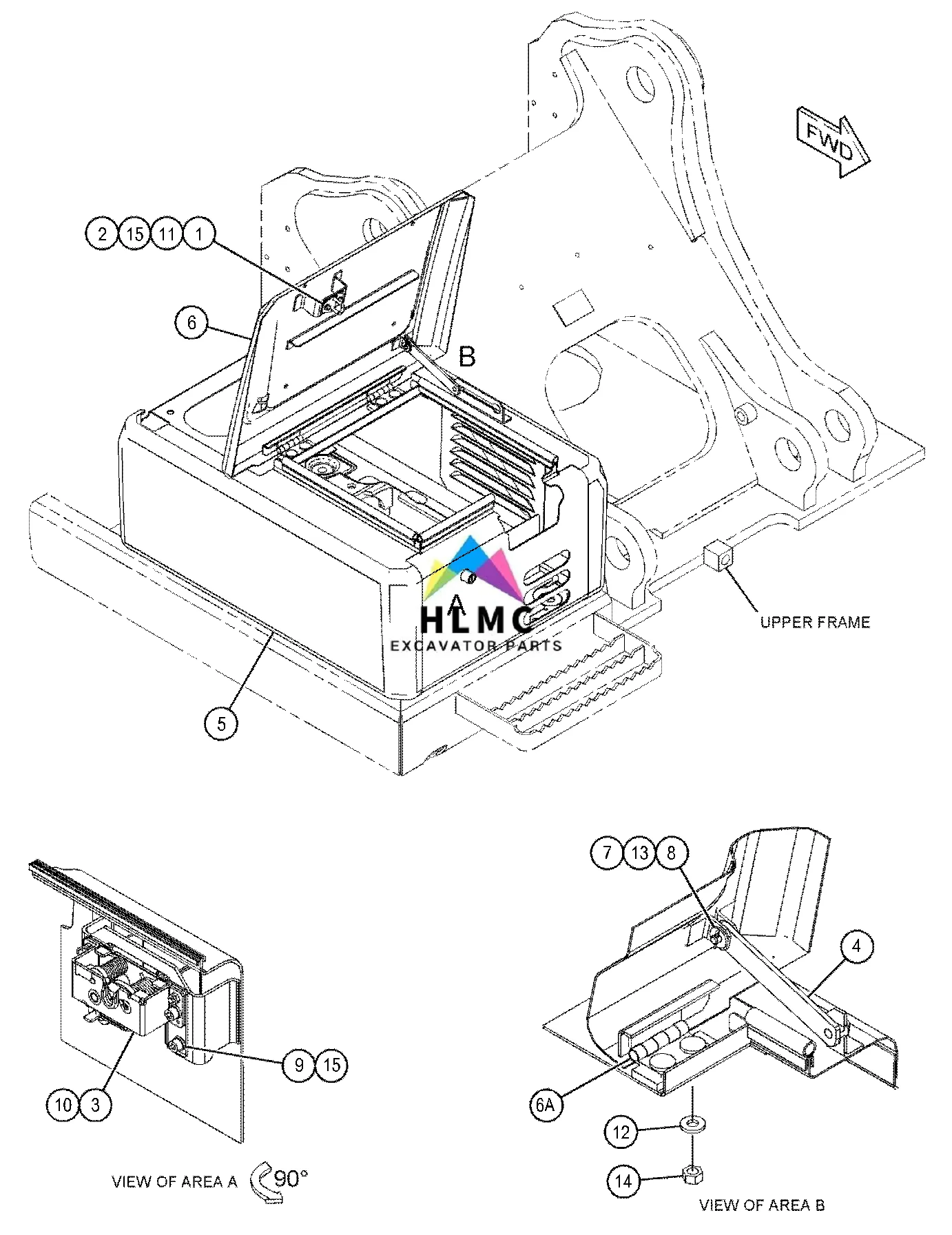 FWD

2 15 11 1

6

B

A

HLMC
EXCAVATOR PARTS

UPPER FRAME

5

7 13 8

4

9 15

10 3

6A

12

14

VIEW OF AREA A 90°

VIEW OF AREA B