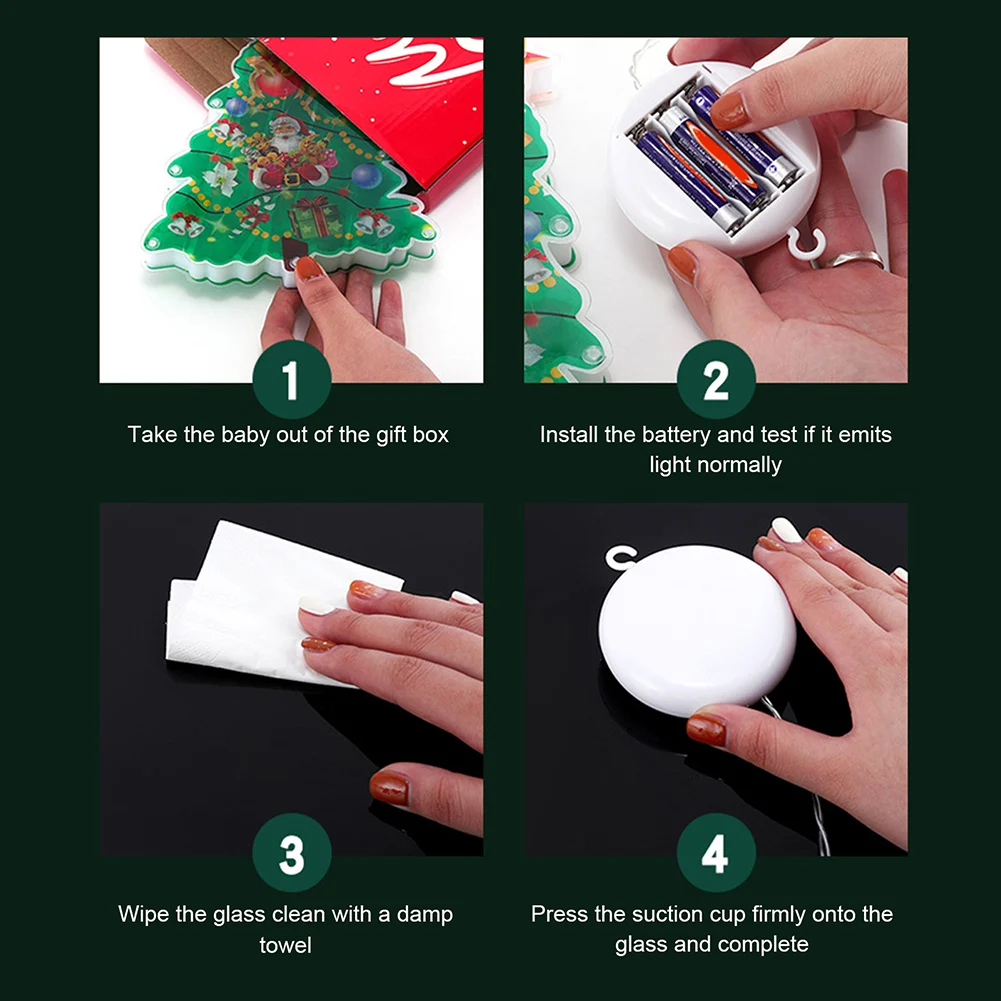 1

Take the baby out of the gift box

2

Install the battery and test if it emits light normally

3

Wipe the glass clean with a damp towel

4

Press the suction cup firmly onto the glass and complete