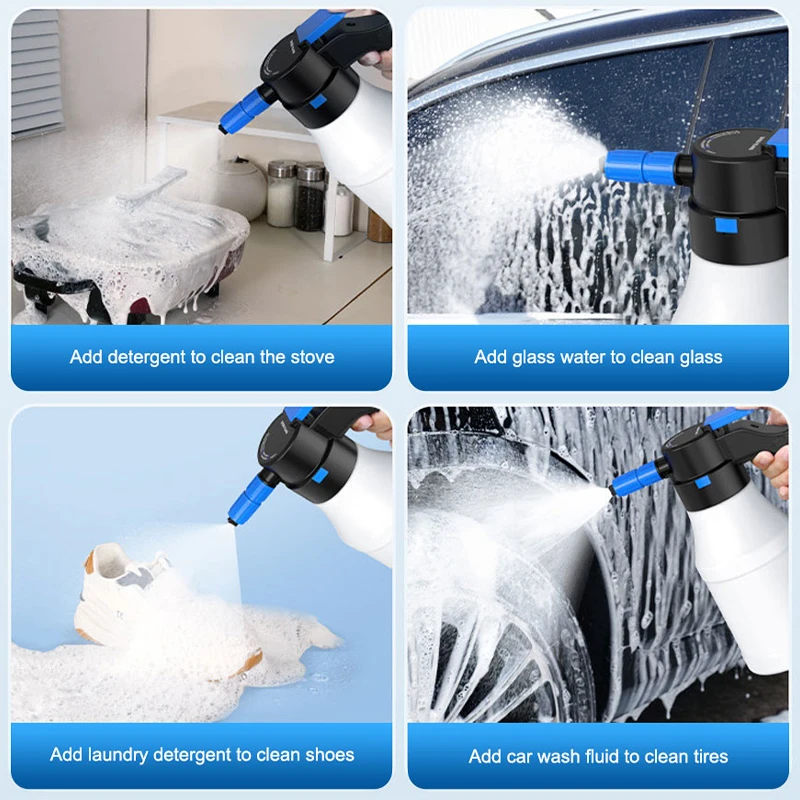 Add detergent to clean the stove

Add glass water to clean glass

Add laundry detergent to clean shoes

Add car wash fluid to clean tires