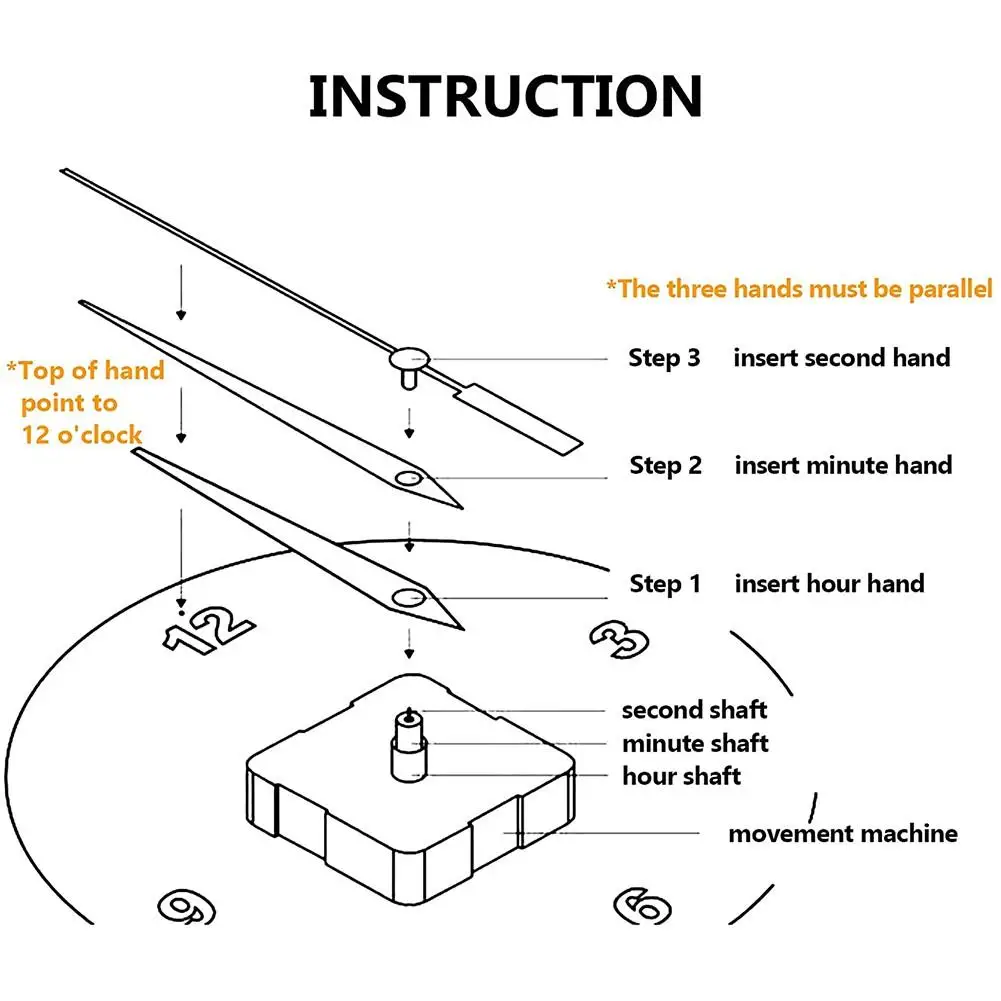 INSTRUCTION

*The three hands must be parallel

*Top of hand point to 12 o'clock

Step 3 insert second hand

Step 2 insert minute hand

Step 1 insert hour hand

12

3

second shaft

minute shaft

hour shaft

movement machine

9

6