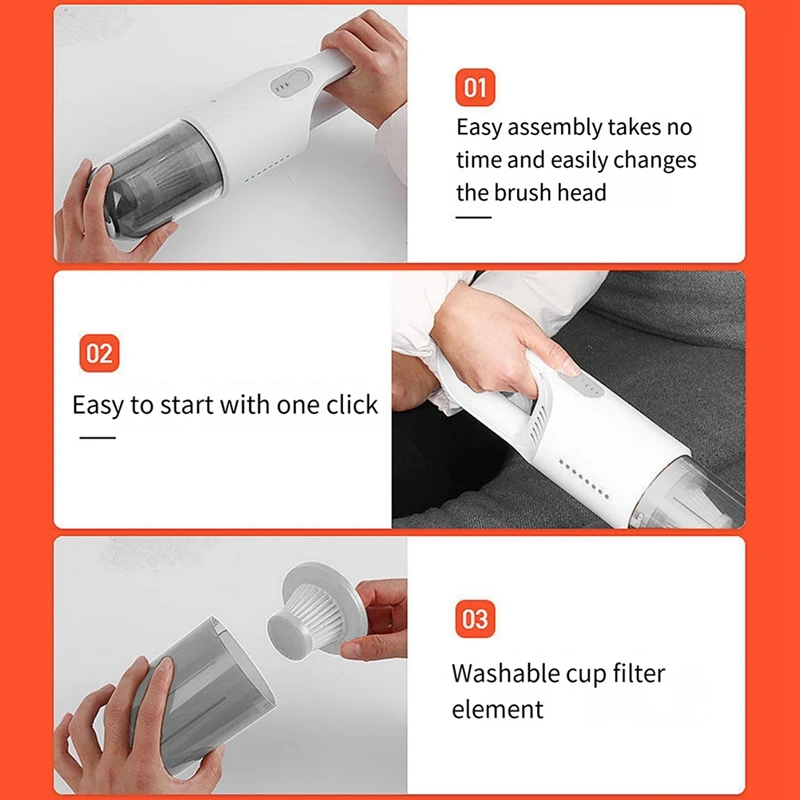 01

Easy assembly takes no time and easily changes the brush head

02

Easy to start with one click

03

Washable cup filter element