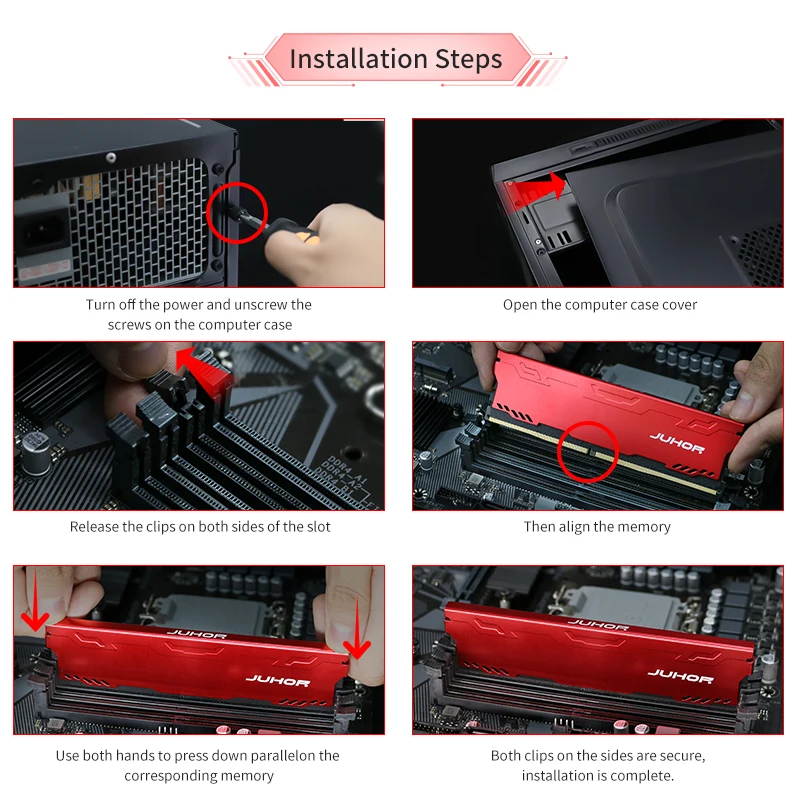 Installation Steps

Turn off the power and unscrew the screws on the computer case

Open the computer case cover

DDR4_A1
DDR4_A2
DDR4_B1

Release the clips on both sides of the slot

JUHOR

Then align the memory

JUHOR
JUHOR

Use both hands to press down parallelon the corresponding memory

JUHOR
JUHOR

Both clips on the sides are secure, installation is complete.